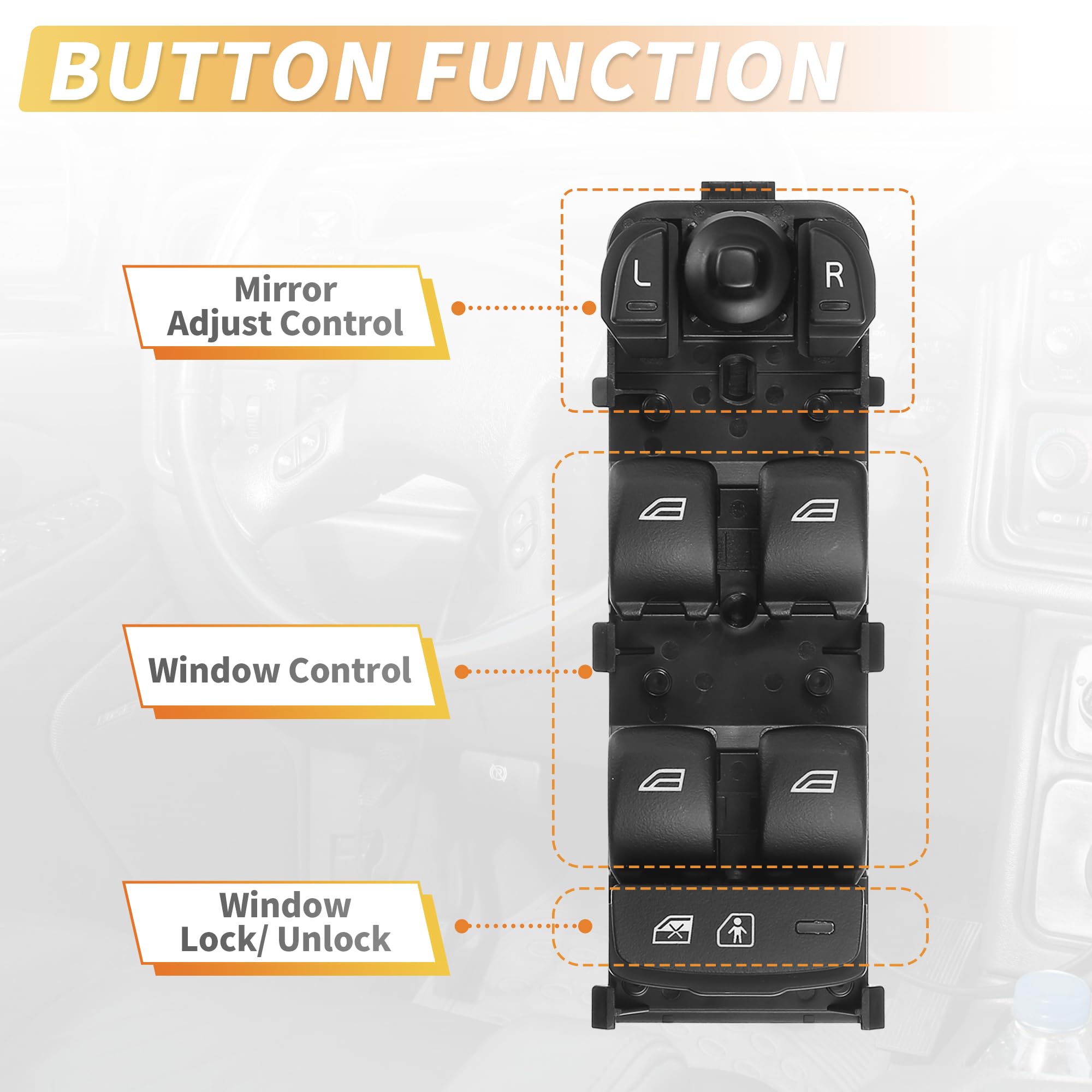 BUTTON FUNCTION

Mirror Adjust Control

L

R

Window Control

Window Lock/ Unlock