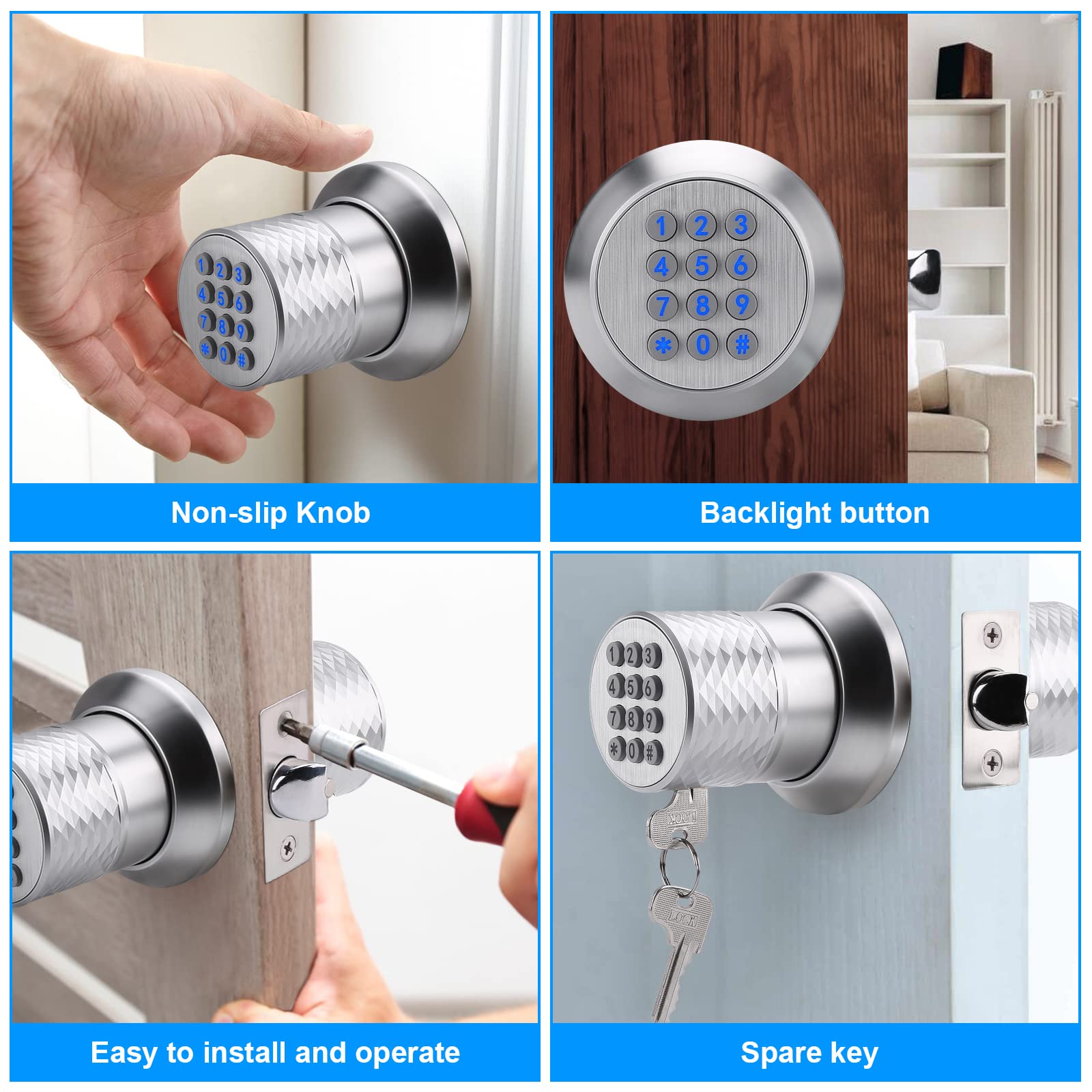 1 2 3
4 5 6
7 8 9
* 0 #

Non-slip Knob

1 2 3
4 5 6
7 8 9
* 0 #

Backlight button

Easy to install and operate

1 2 3
4 5 6
7 8 9
* 0 #

LOCK

LOCK

Spare key