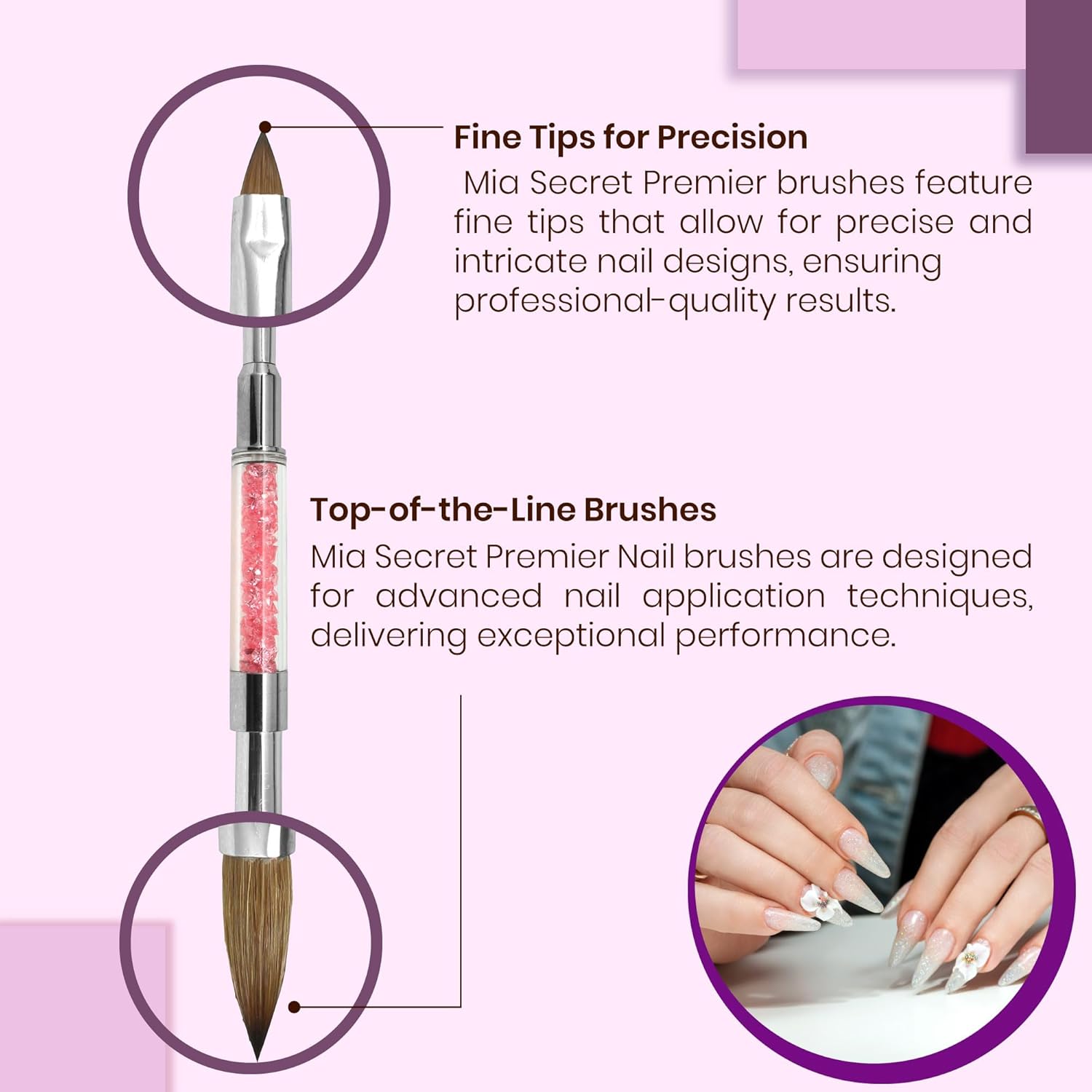 Fine Tips for Precision

Mia Secret Premier brushes feature fine tips that allow for precise and intricate nail designs, ensuring professional-quality results.

Top-of-the-Line Brushes

Mia Secret Premier Nail brushes are designed for advanced nail application techniques, delivering exceptional performance.