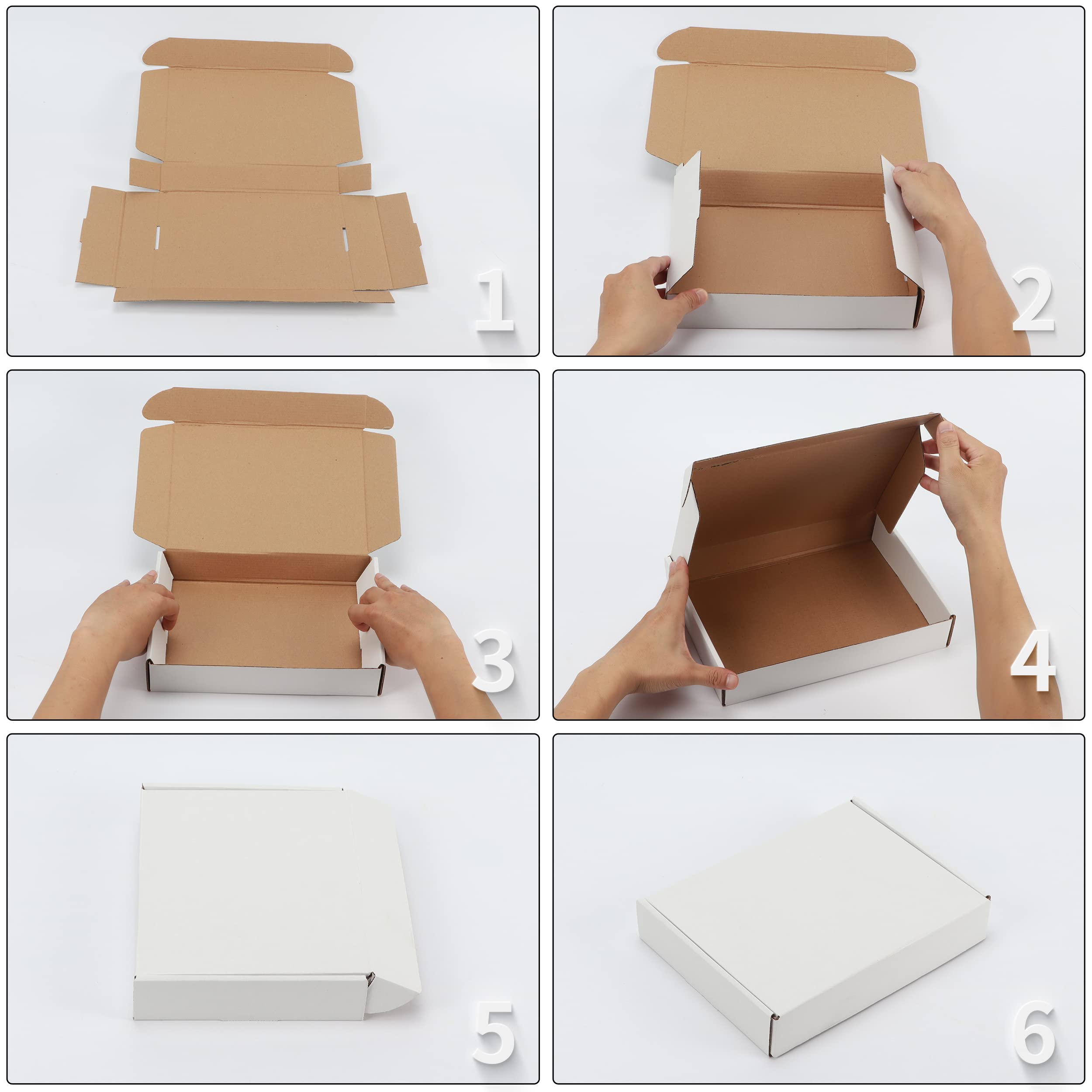 1

2

3

4

5

6