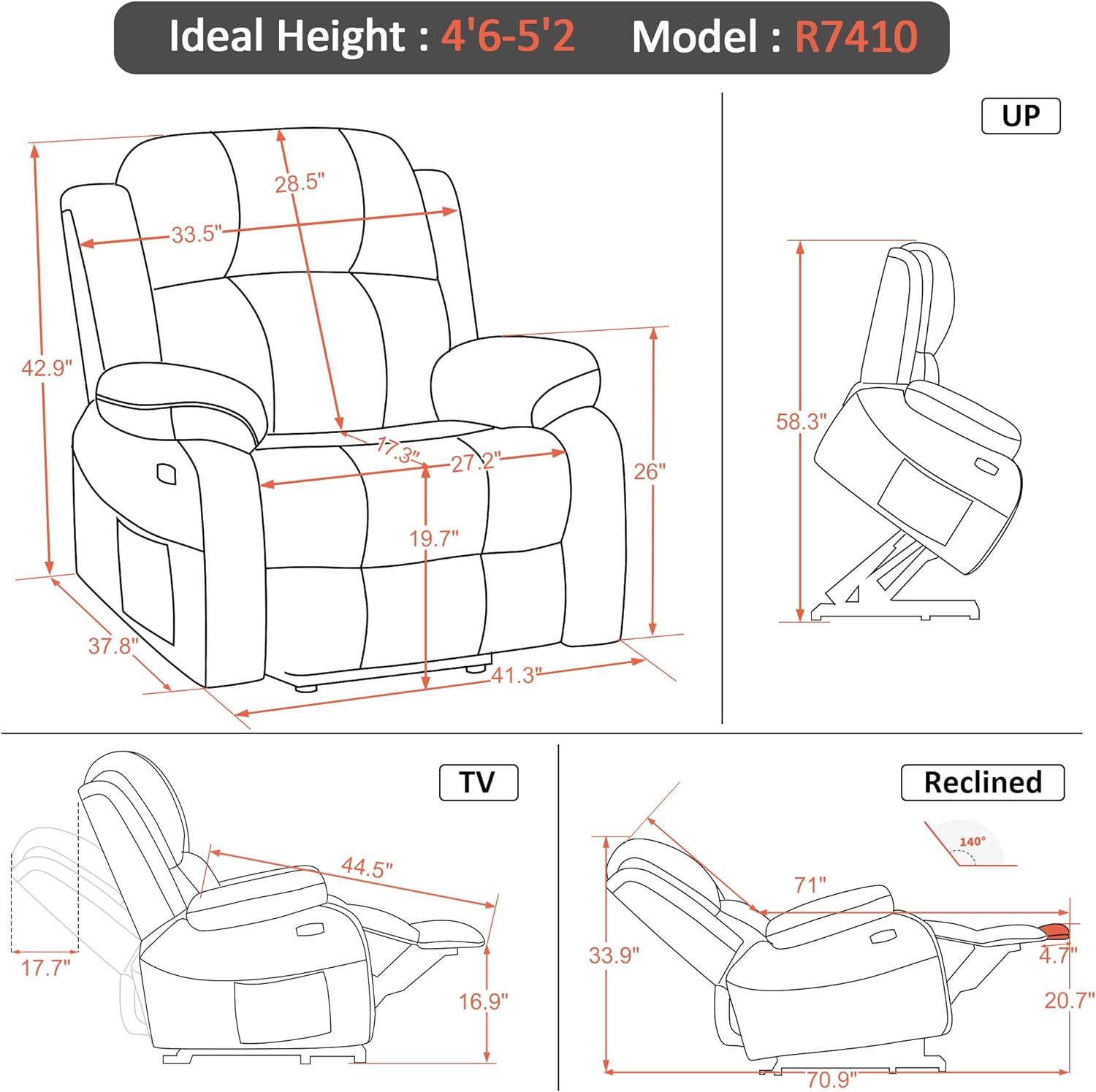 Ideal Height : 4'6-5'2 Model : R7410

28.5"
33.5"
42.9"
17.3"
27.2"
26"
19.7"
37.8"
41.3"

UP

58.3"

TV

44.5"
17.7"
16.9"

Reclined

140°
71"
33.9"
4.7"
20.7"
70.9"