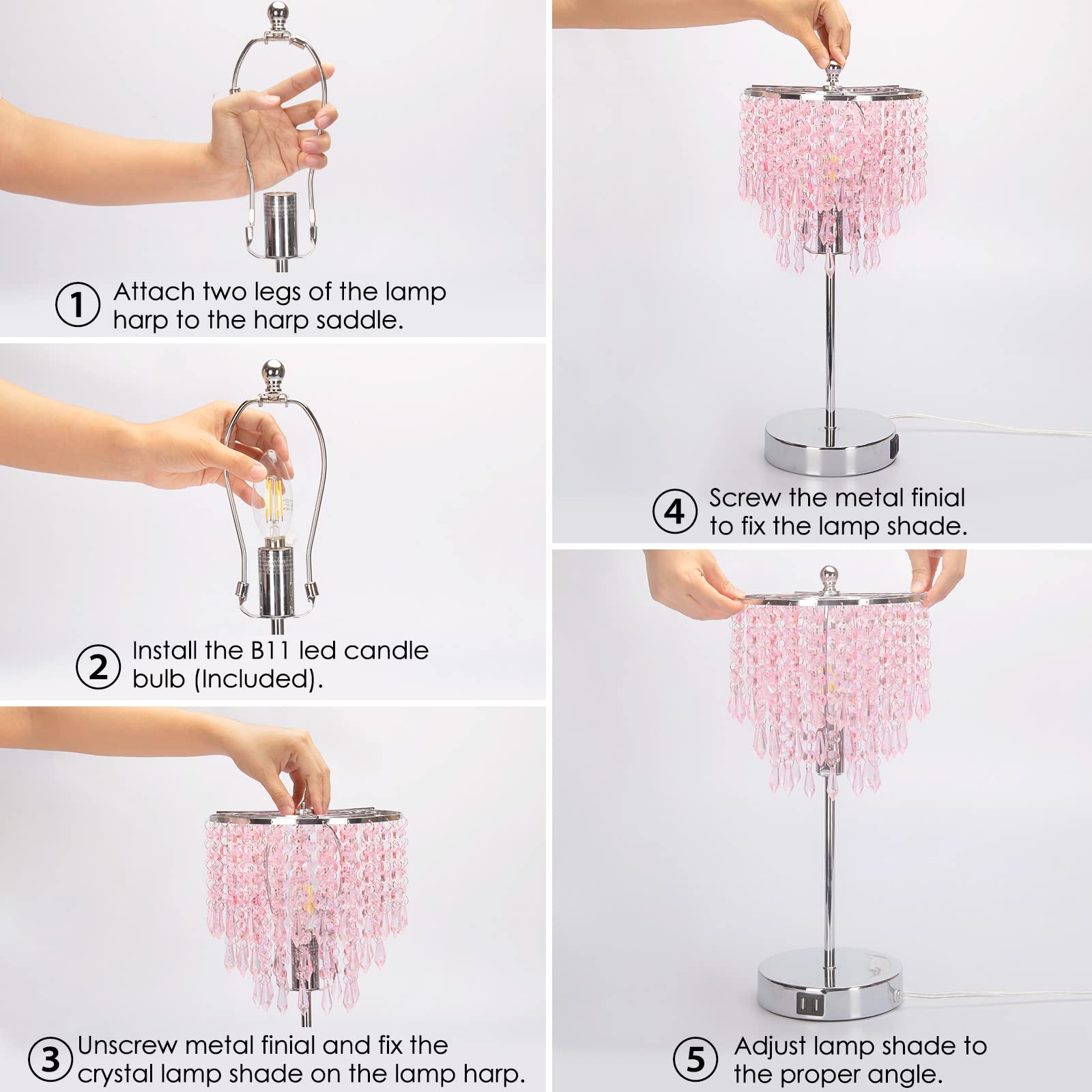 ① Attach two legs of the lamp harp to the harp saddle.

② Install the B11 led candle bulb (Included).

③ Unscrew metal finial and fix the crystal lamp shade on the lamp harp.

④ Screw the metal finial to fix the lamp shade.

⑤ Adjust lamp shade to the proper angle.