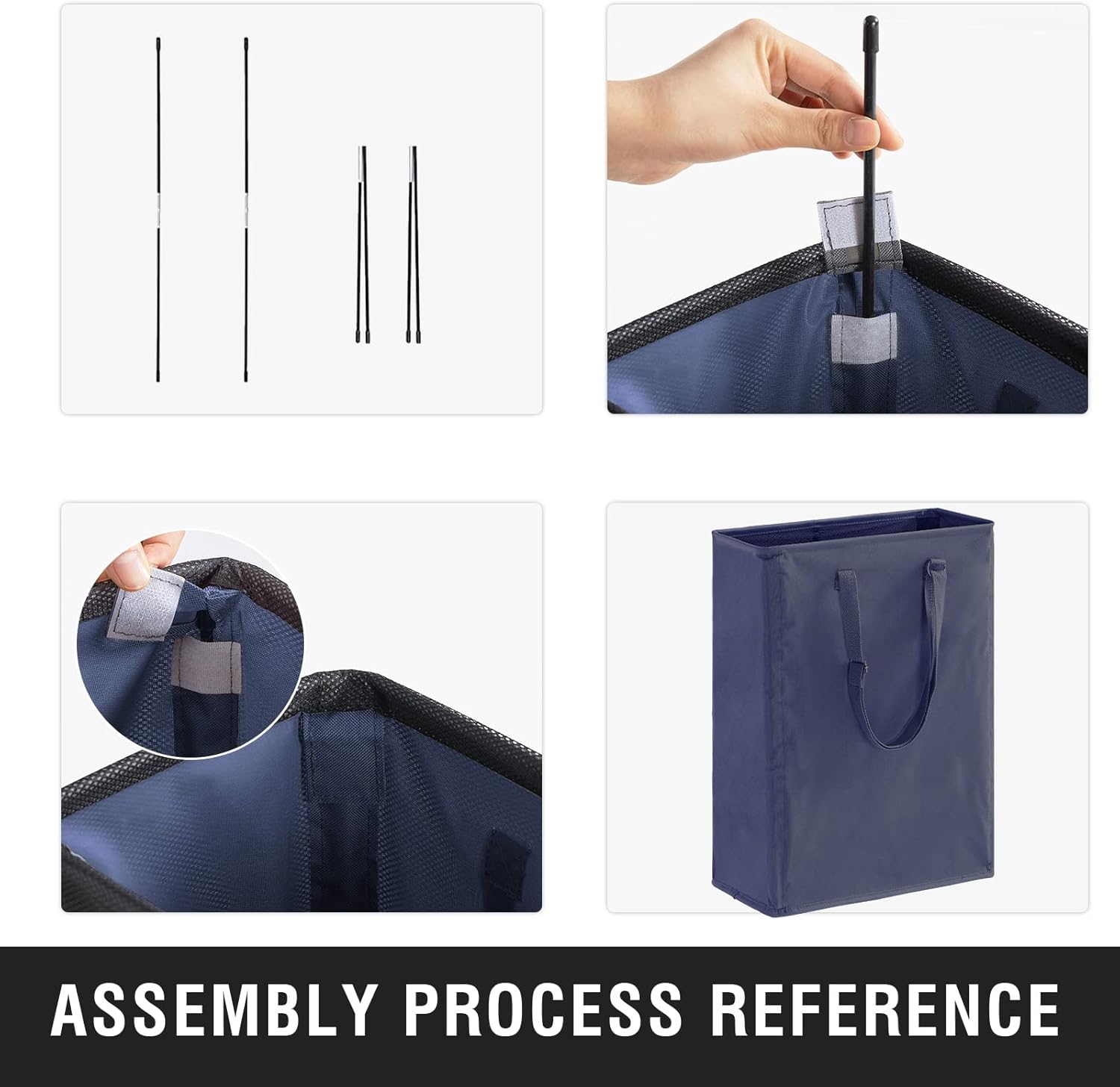 ASSEMBLY PROCESS REFERENCE