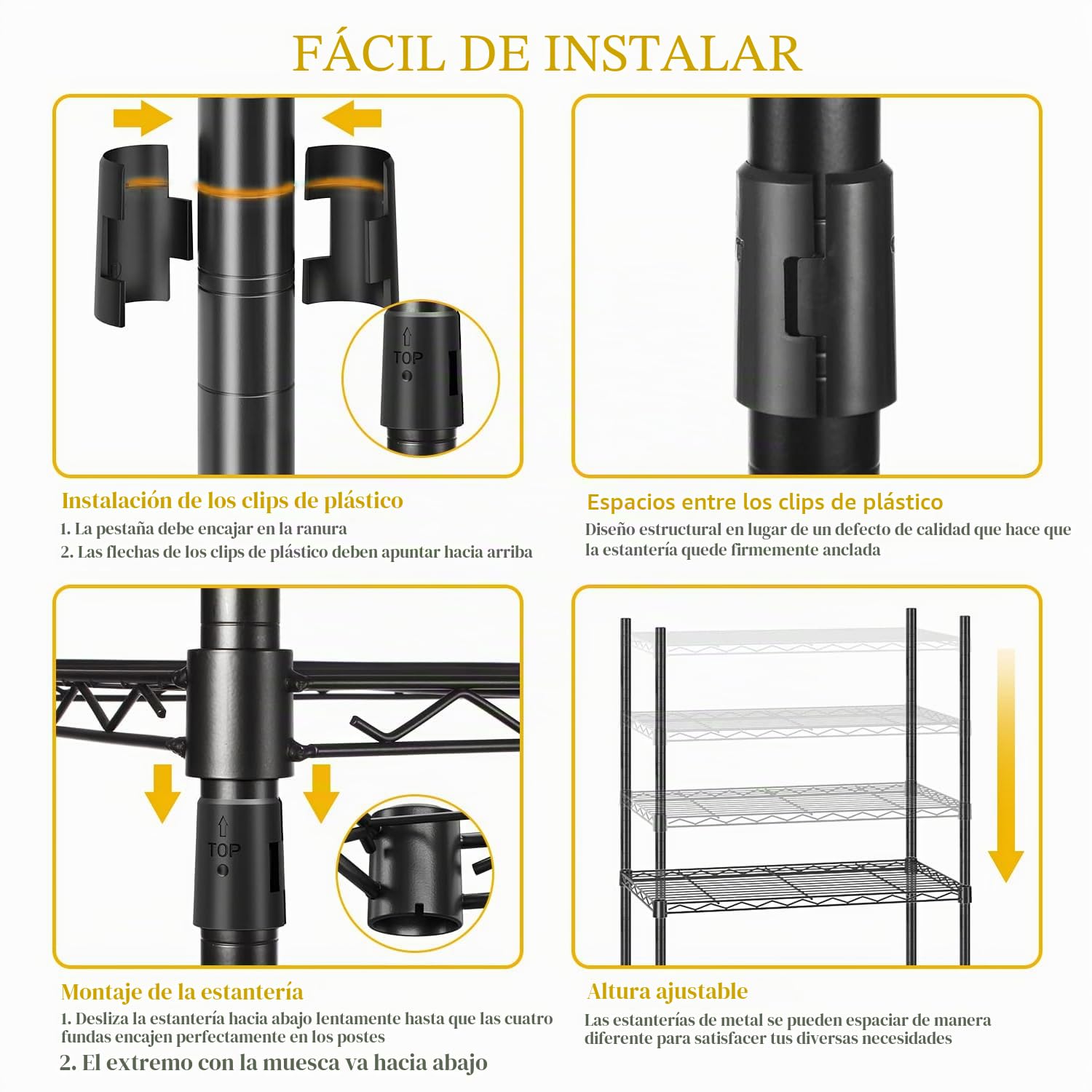 FÁCIL DE INSTALAR

TOP

Instalación de los clips de plástico

1. La pestaña debe encajar en la ranura
2. Las flechas de los clips de plástico deben apuntar hacia arriba

Espacios entre los clips de plástico

Diseño estructural en lugar de un defecto de calidad que hace que la estantería quede firmemente anclada

TOP

Montaje de la estantería

1. Desliza la estantería hacia abajo lentamente hasta que las cuatro fundas encajen perfectamente en los postes
2. El extremo con la muesca va hacia abajo

Altura ajustable

Las estanterías de metal se pueden espaciar de manera diferente para satisfacer tus diversas necesidades