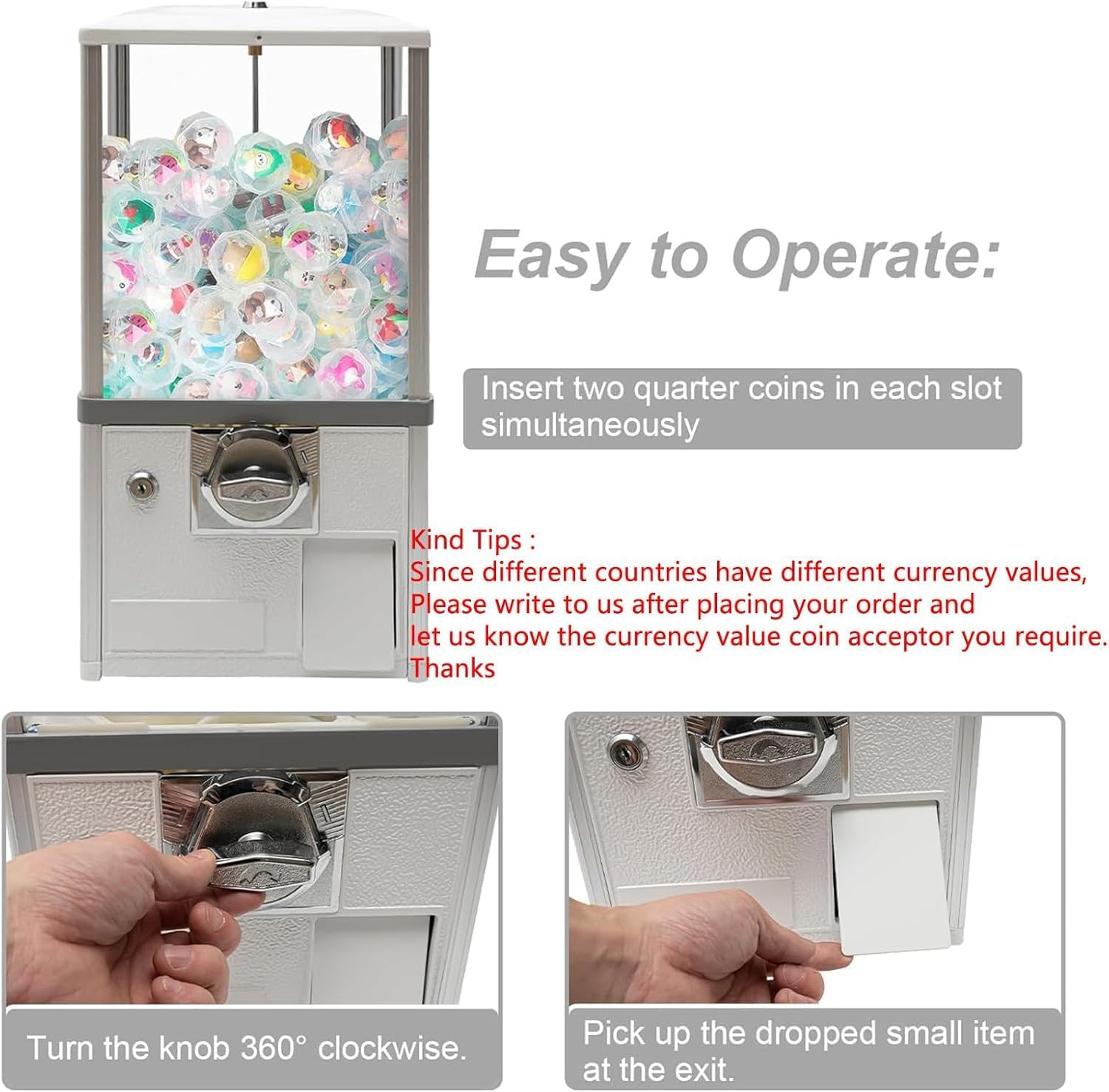 Easy to Operate:

Insert two quarter coins in each slot simultaneously

Kind Tips :
Since different countries have different currency values,
Please write to us after placing your order and
let us know the currency value coin acceptor you require.
Thanks

Turn the knob 360° clockwise.

Pick up the dropped small item at the exit.