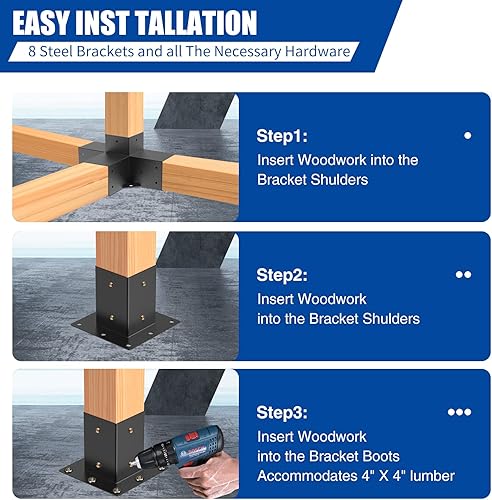 EASY INST TALLATION

8 Steel Brackets and all The Necessary Hardware

Step1:
Insert Woodwork into the Bracket Shulders

Step2:
Insert Woodwork into the Bracket Shulders

Step3:
Insert Woodwork into the Bracket Boots
Accommodates 4" X 4" lumber