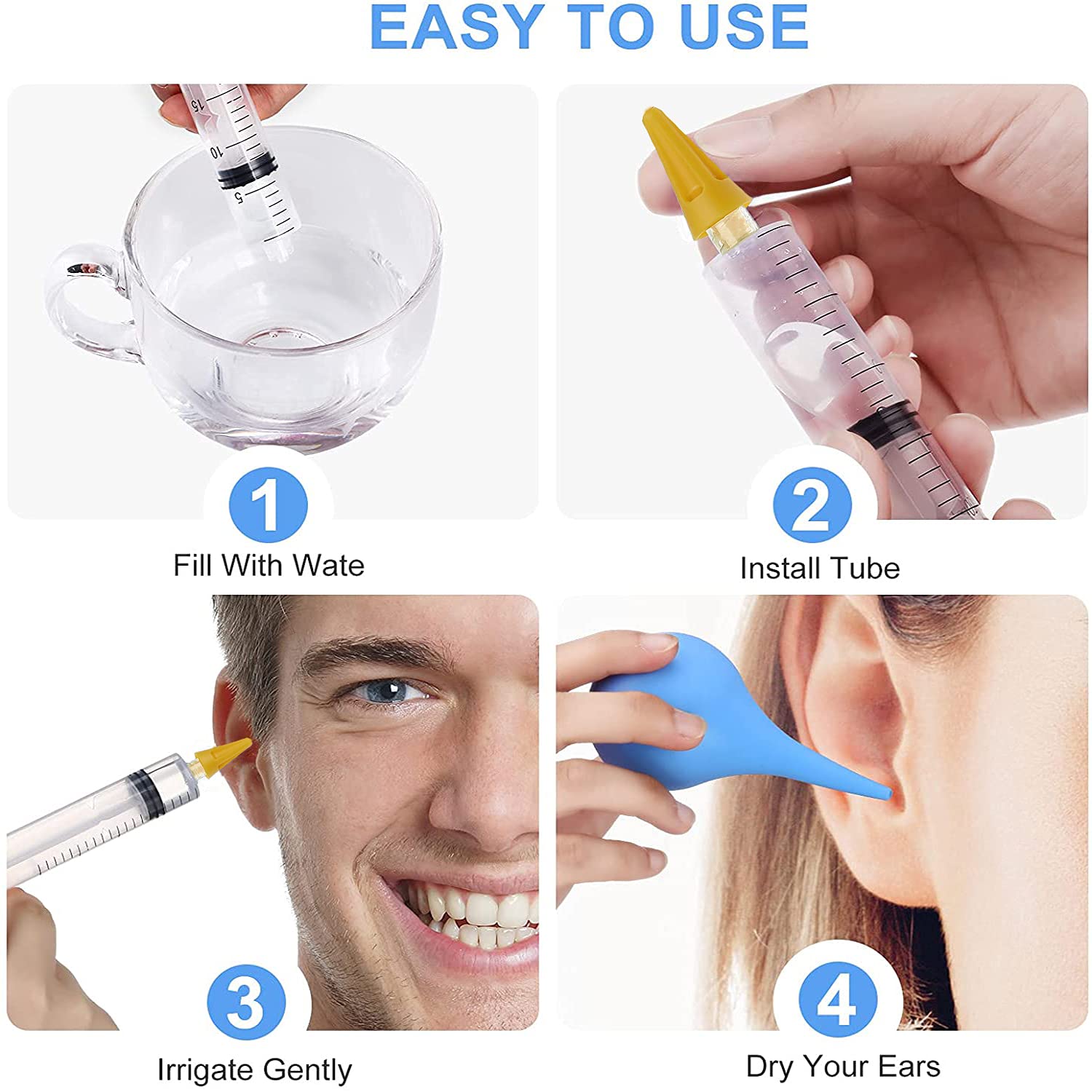 EASY TO USE

15
10
5

1
Fill With Wate

2
Install Tube

3
Irrigate Gently

4
Dry Your Ears