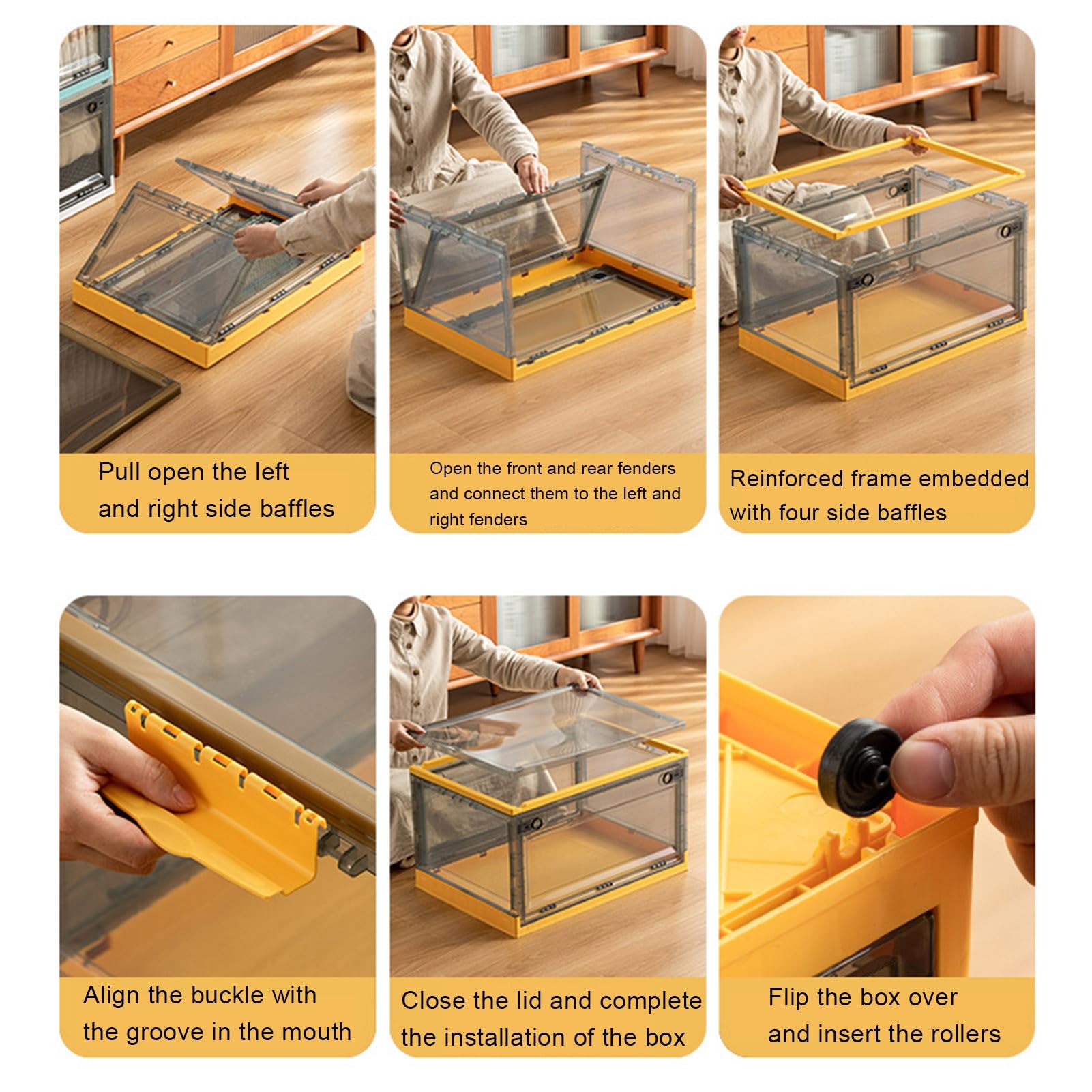 Pull open the left and right side baffles

Open the front and rear fenders and connect them to the left and right fenders

Reinforced frame embedded with four side baffles

Align the buckle with the groove in the mouth

Close the lid and complete the installation of the box

Flip the box over and insert the rollers