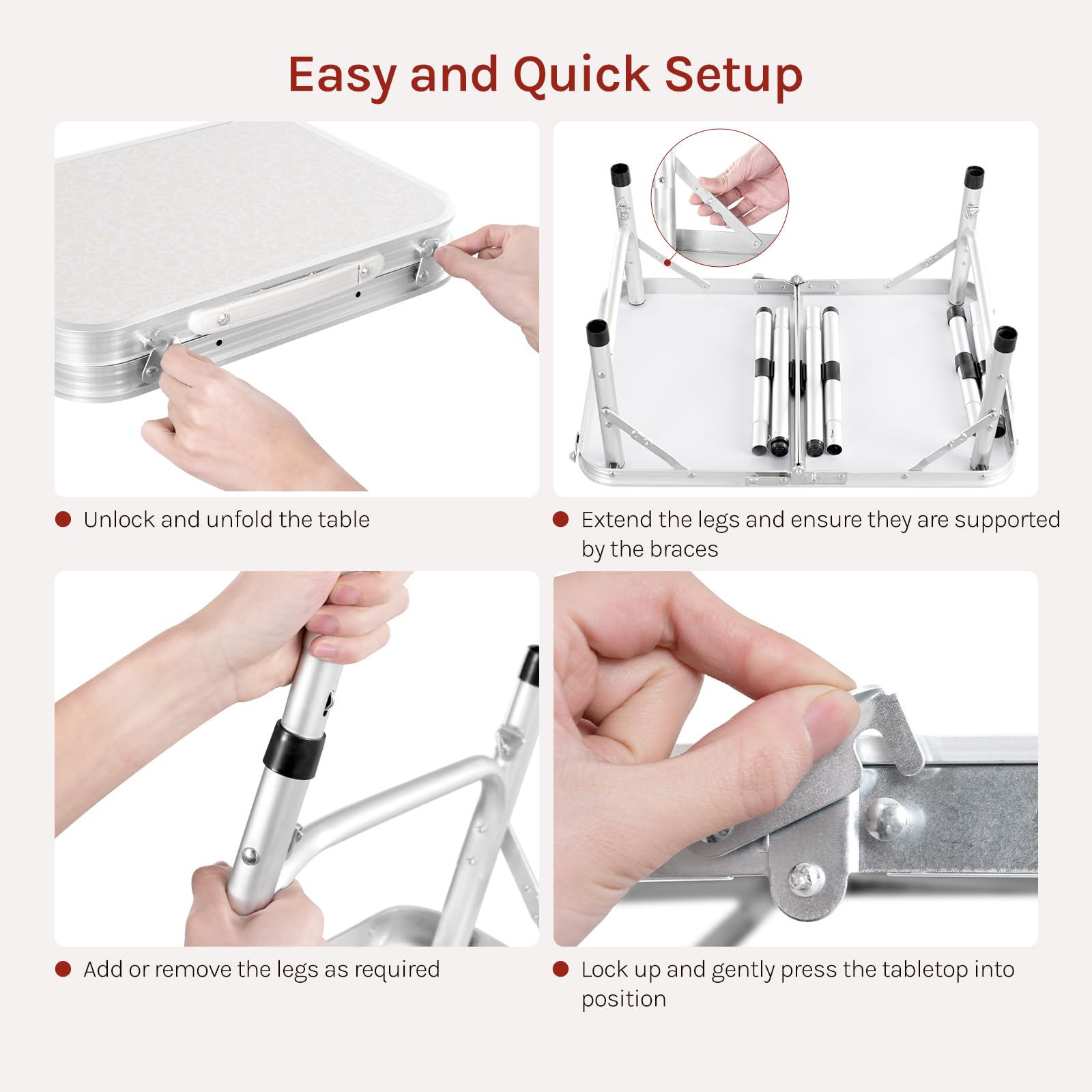 Easy and Quick Setup

Unlock and unfold the table

Extend the legs and ensure they are supported by the braces

Add or remove the legs as required

Lock up and gently press the tabletop into position