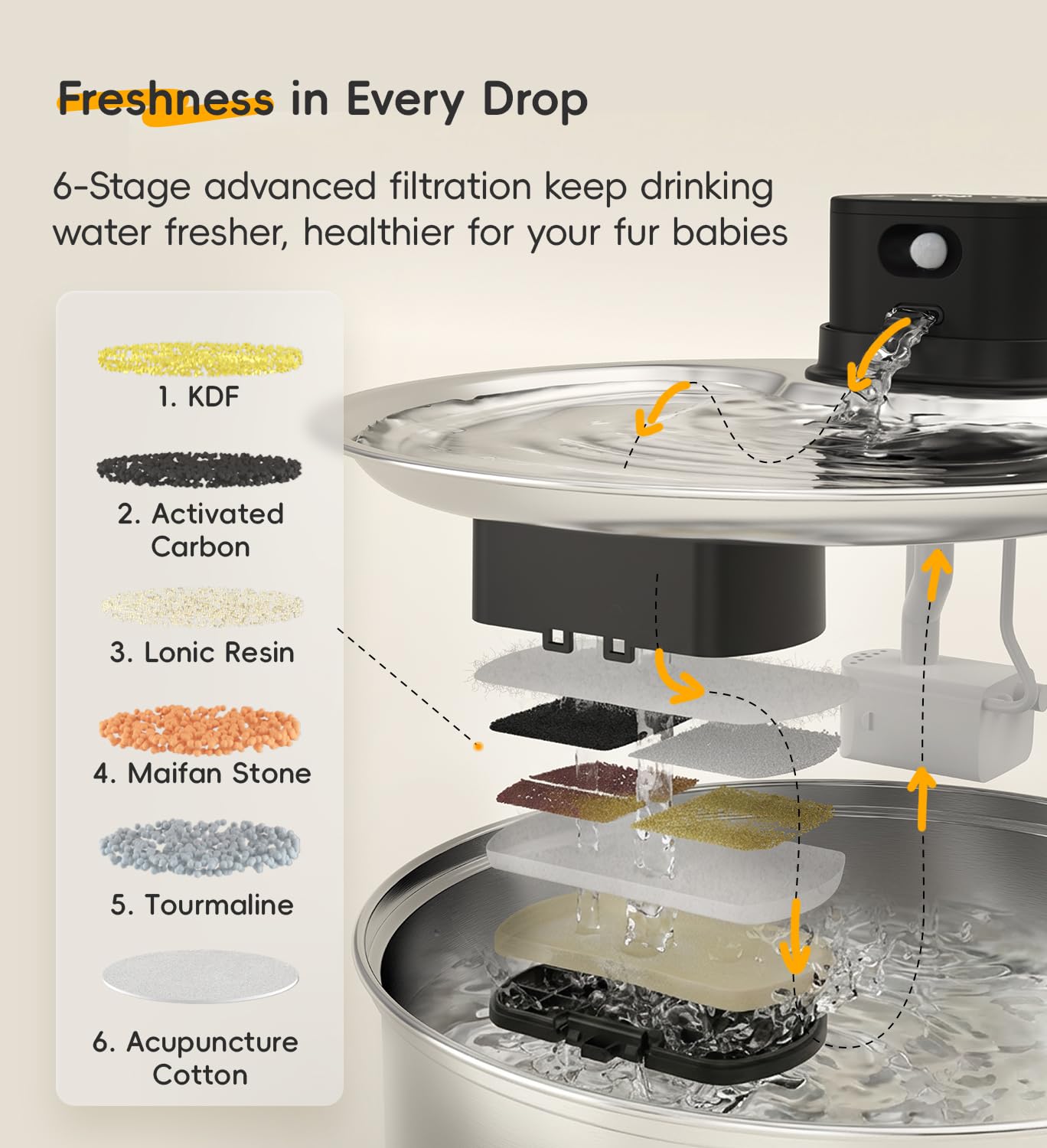 Freshness in Every Drop

6-Stage advanced filtration keep drinking water fresher, healthier for your fur babies

1. KDF

2. Activated Carbon

3. Lonic Resin

4. Maifan Stone

5. Tourmaline

6. Acupuncture Cotton