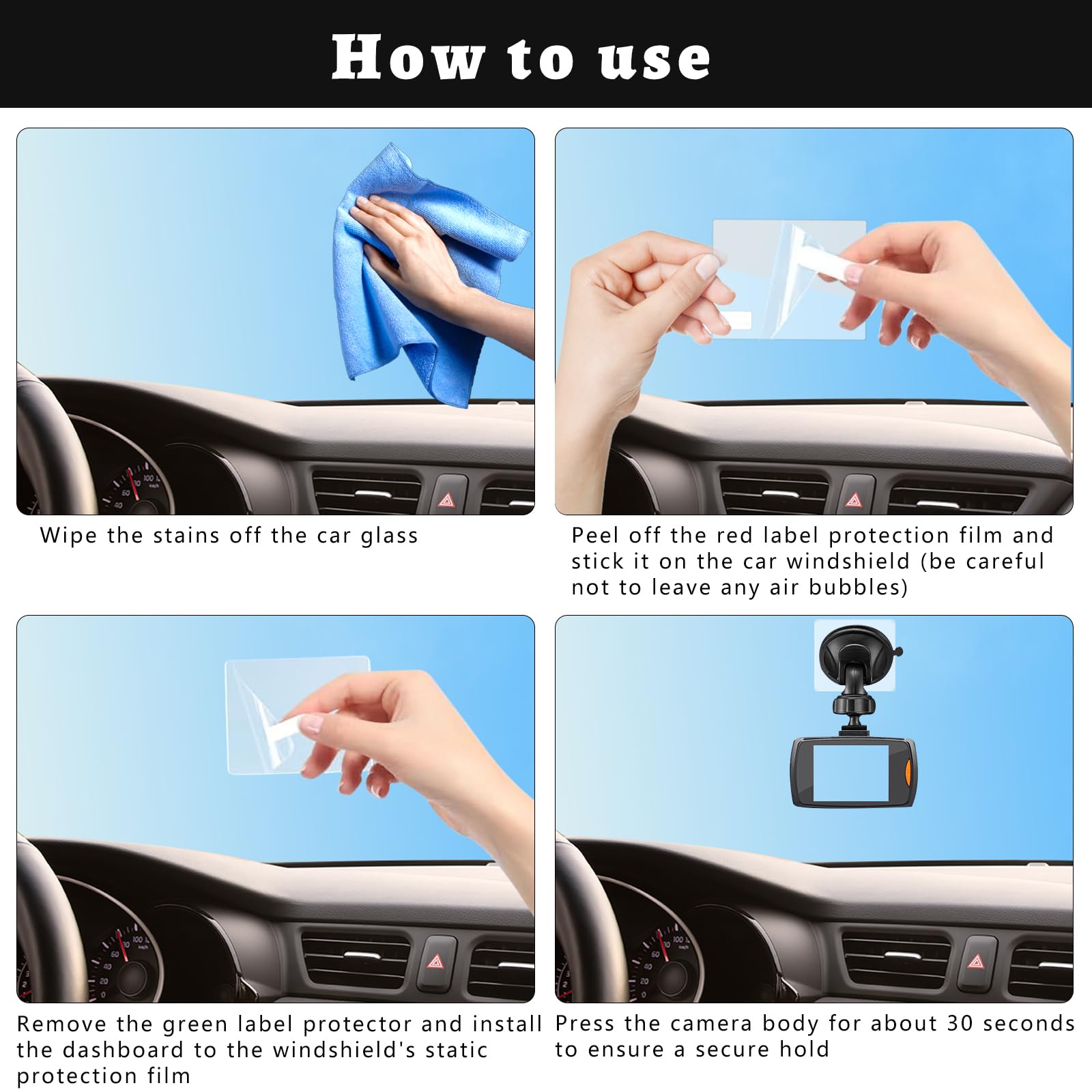 How to use

Wipe the stains off the car glass

Peel off the red label protection film and stick it on the car windshield (be careful not to leave any air bubbles)

Remove the green label protector and install the dashboard to the windshield's static protection film

Press the camera body for about 30 seconds to ensure a secure hold