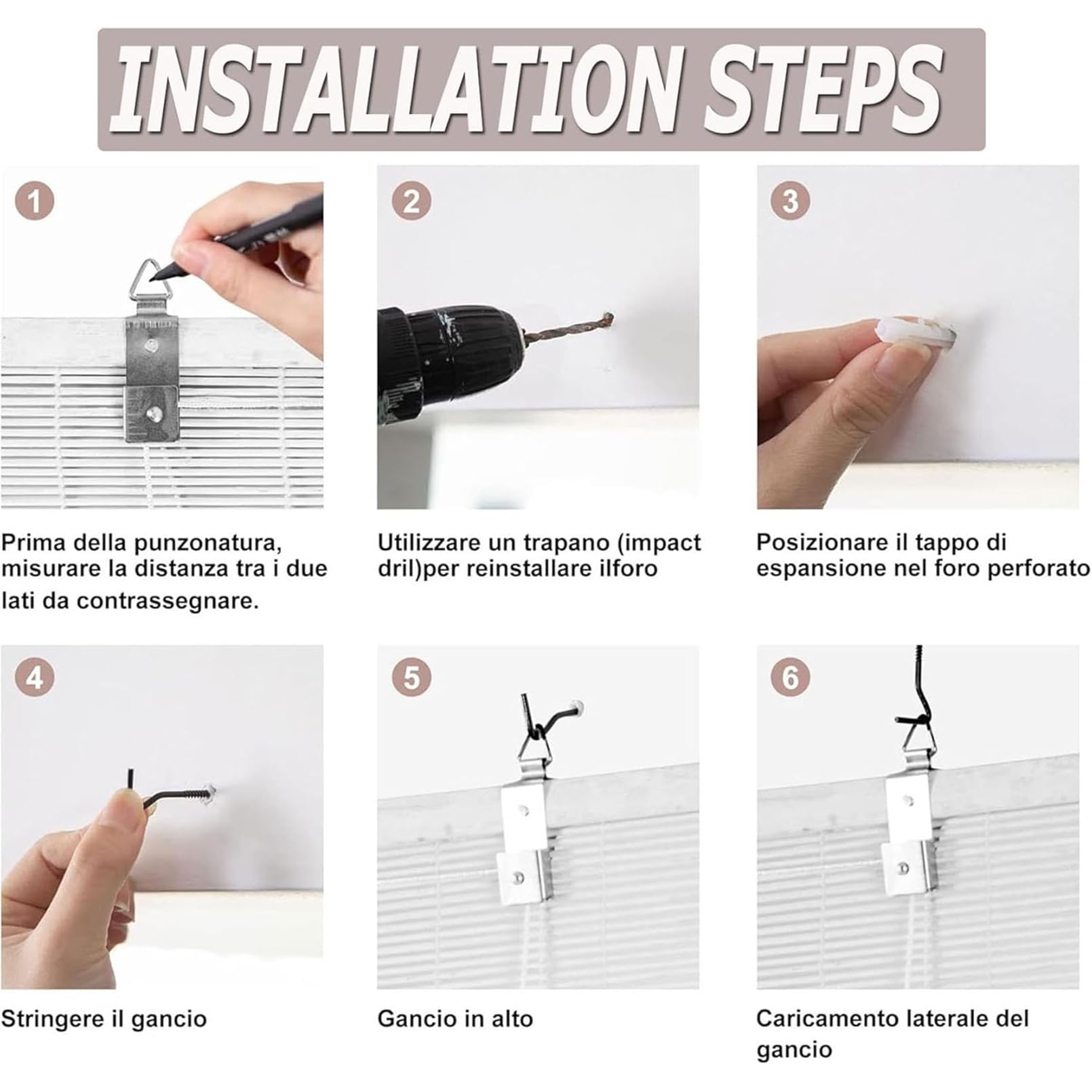 INSTALLATION STEPS

1

Prima della punzonatura, misurare la distanza tra i due lati da contrassegnare.

2

Utilizzare un trapano (impact dril)per reinstallare ilforo

3

Posizionare il tappo di espansione nel foro perforato

4

Stringere il gancio

5

Gancio in alto

6

Caricamento laterale del gancio