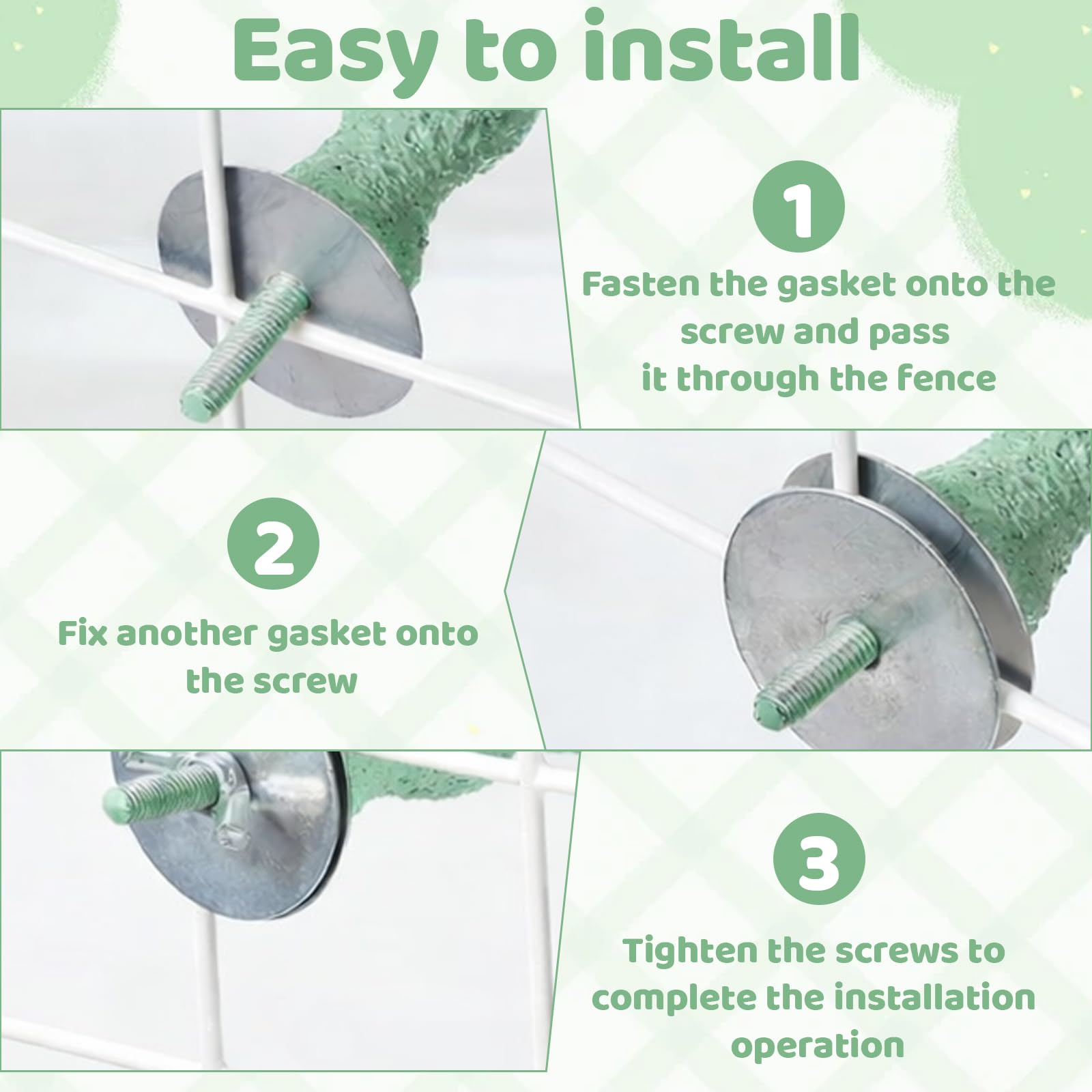 Easy to install

1

Fasten the gasket onto the screw and pass it through the fence

2

Fix another gasket onto the screw

3

Tighten the screws to complete the installation operation