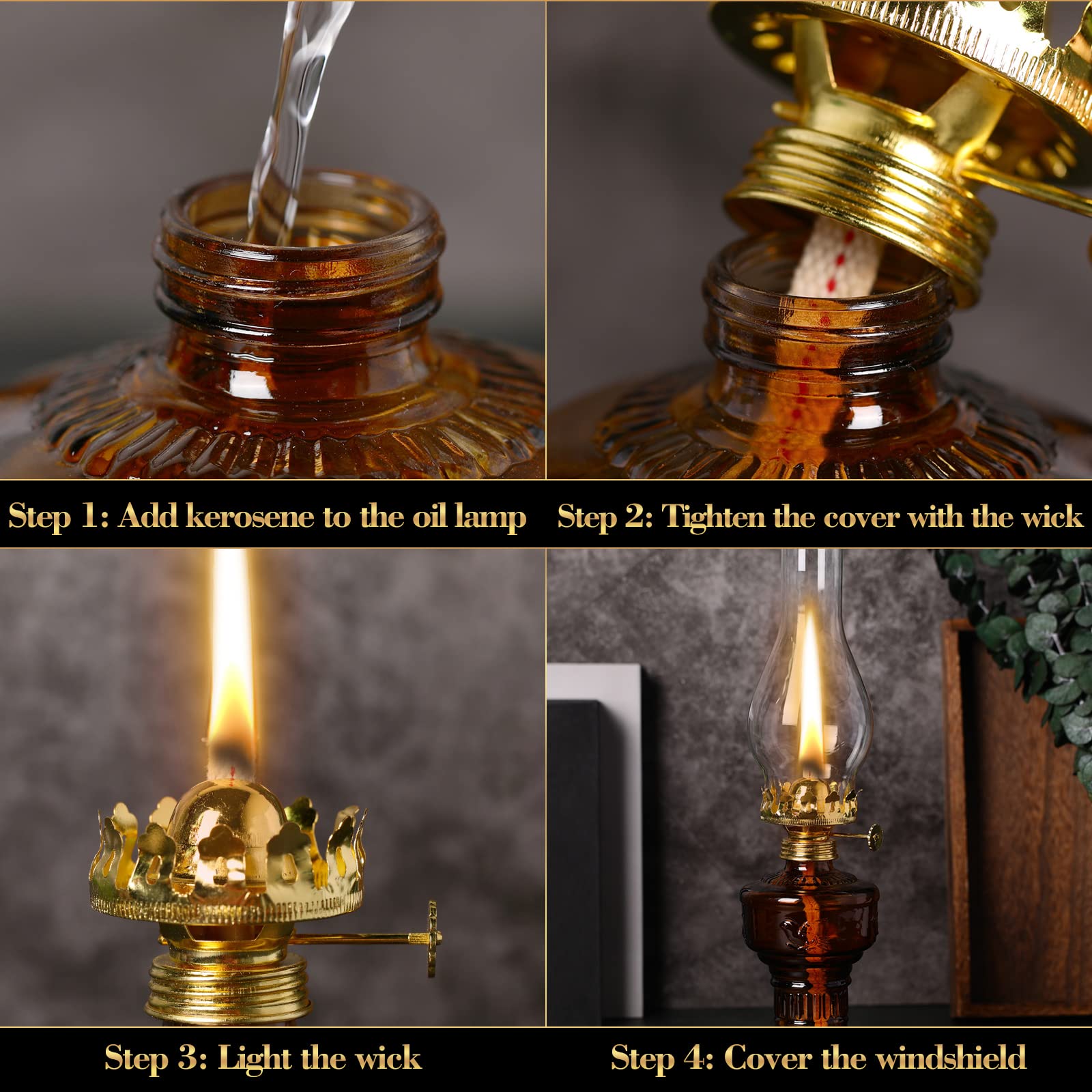 Step 1: Add kerosene to the oil lamp

Step 2: Tighten the cover with the wick

Step 3: Light the wick

Step 4: Cover the windshield