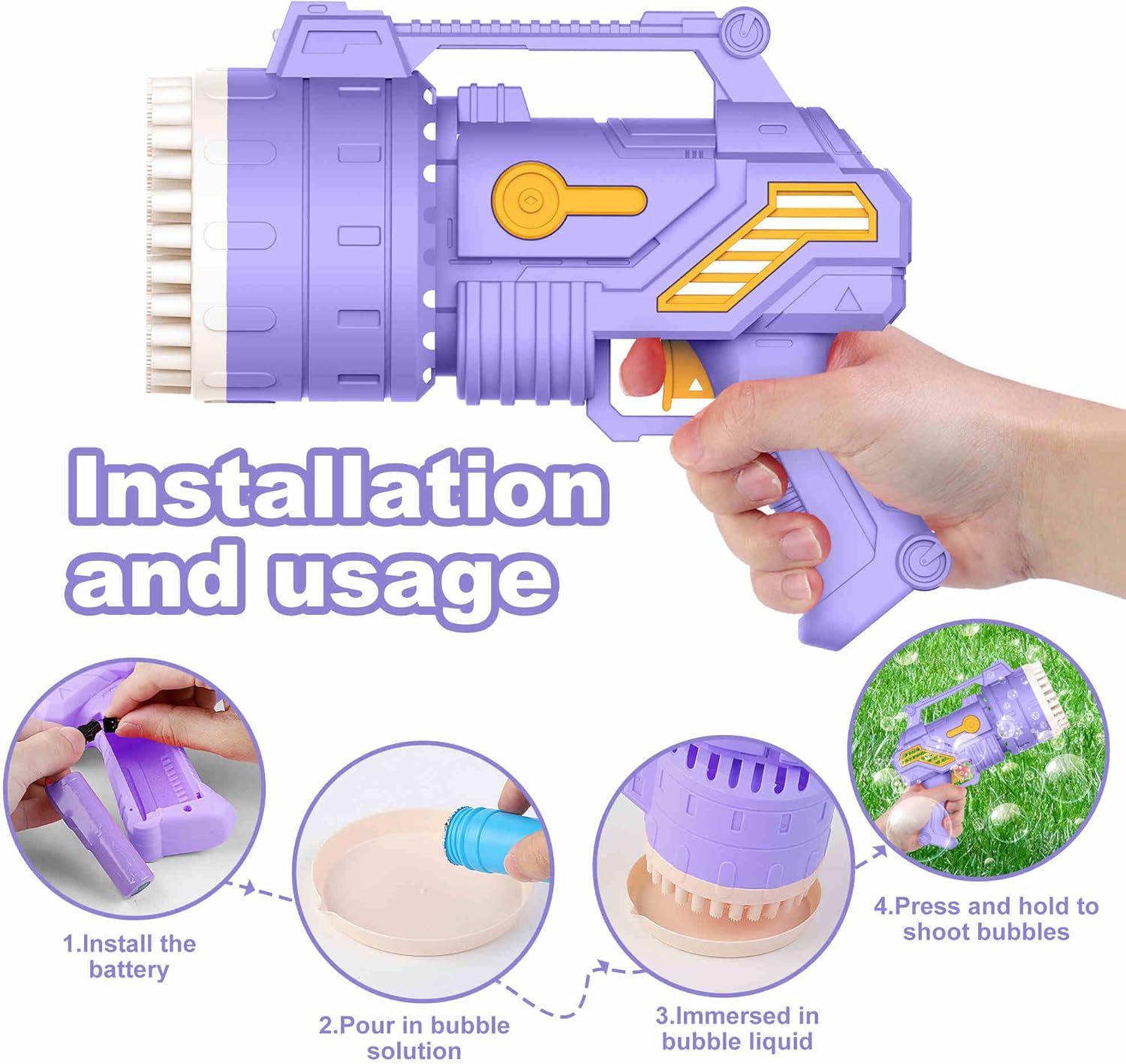 Installation and usage

1.Install the battery

2.Pour in bubble solution

3.Immersed in bubble liquid

4.Press and hold to shoot bubbles