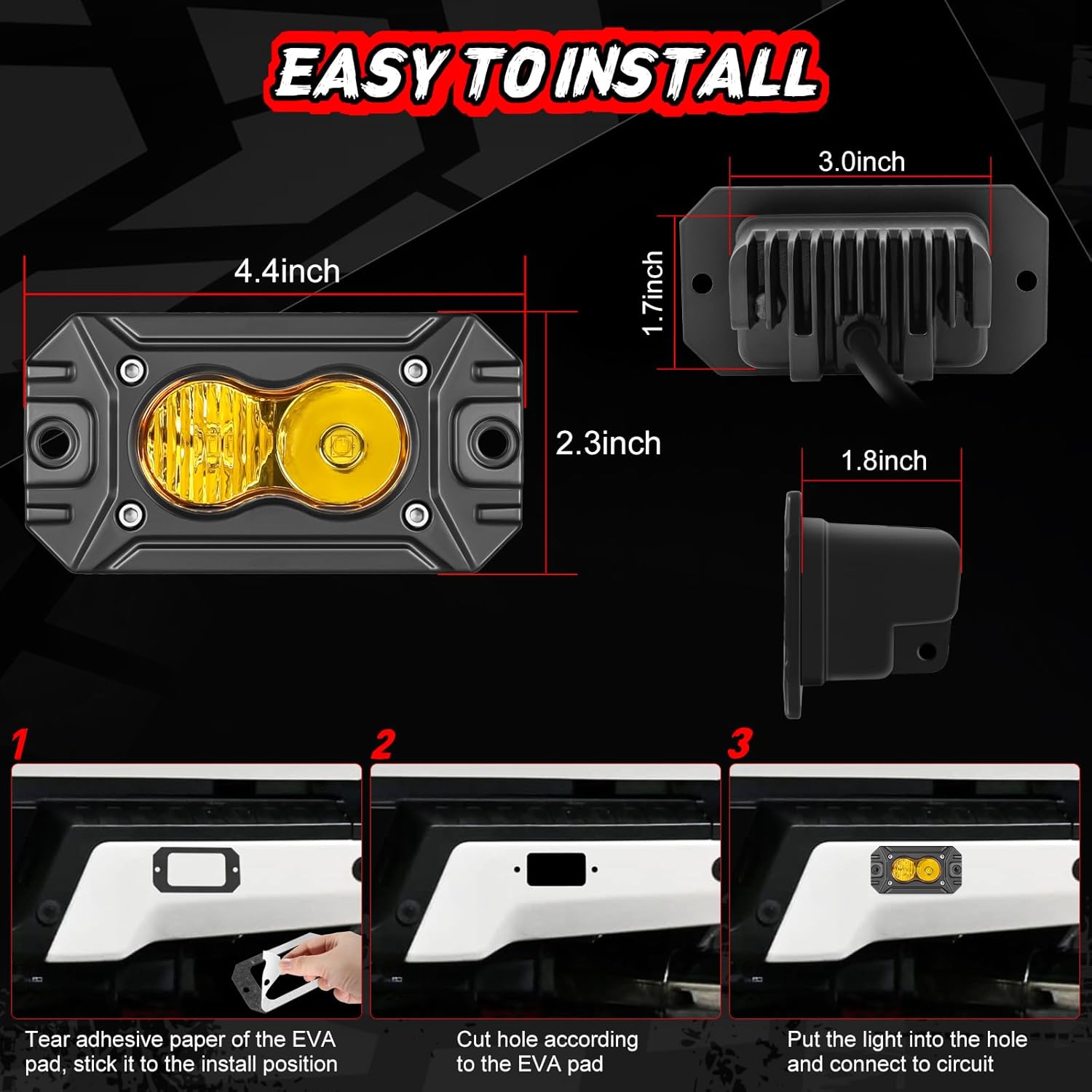 EASY TO INSTALL

4.4inch

2.3inch

3.0inch

1.7inch

1.8inch

1

Tear adhesive paper of the EVA pad, stick it to the install position

2

Cut hole according to the EVA pad

3

Put the light into the hole and connect to circuit