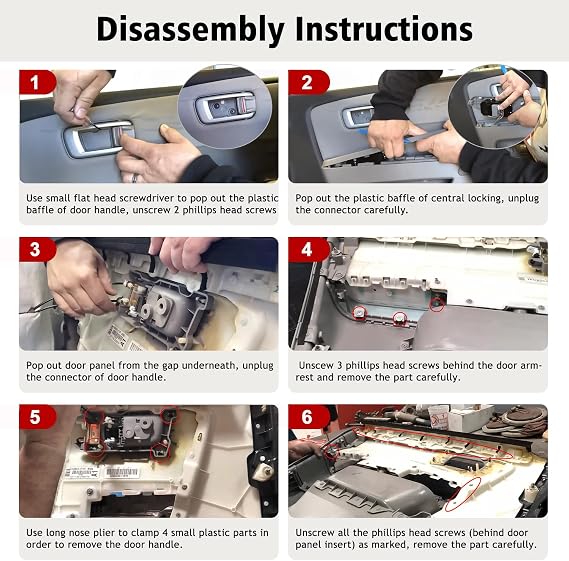 Disassembly Instructions

1

Use small flat head screwdriver to pop out the plastic baffle of door handle, unscrew 2 phillips head screws

2

Pop out the plastic baffle of central locking, unplug the connector carefully.

3

Pop out door panel from the gap underneath, unplug the connector of door handle.

4

Unscew 3 phillips head screws behind the door armrest and remove the part carefully.

5

Use long nose plier to clamp 4 small plastic parts in order to remove the door handle.

6

Unscrew all the phillips head screws (behind door panel insert) as marked, remove the part carefully.