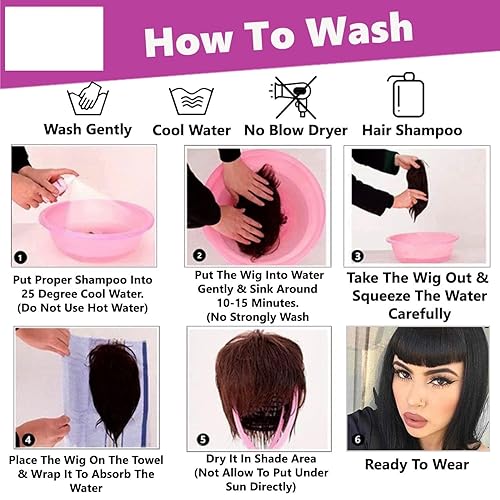 How To Wash

Wash Gently
Cool Water
No Blow Dryer
Hair Shampoo

1
Put Proper Shampoo Into 25 Degree Cool Water. (Do Not Use Hot Water)

2
Put The Wig Into Water Gently & Sink Around 10-15 Minutes. (No Strongly Wash

3
Take The Wig Out & Squeeze The Water Carefully

4
Place The Wig On The Towel & Wrap It To Absorb The Water

5
Dry It In Shade Area (Not Allow To Put Under Sun Directly)

6
Ready To Wear