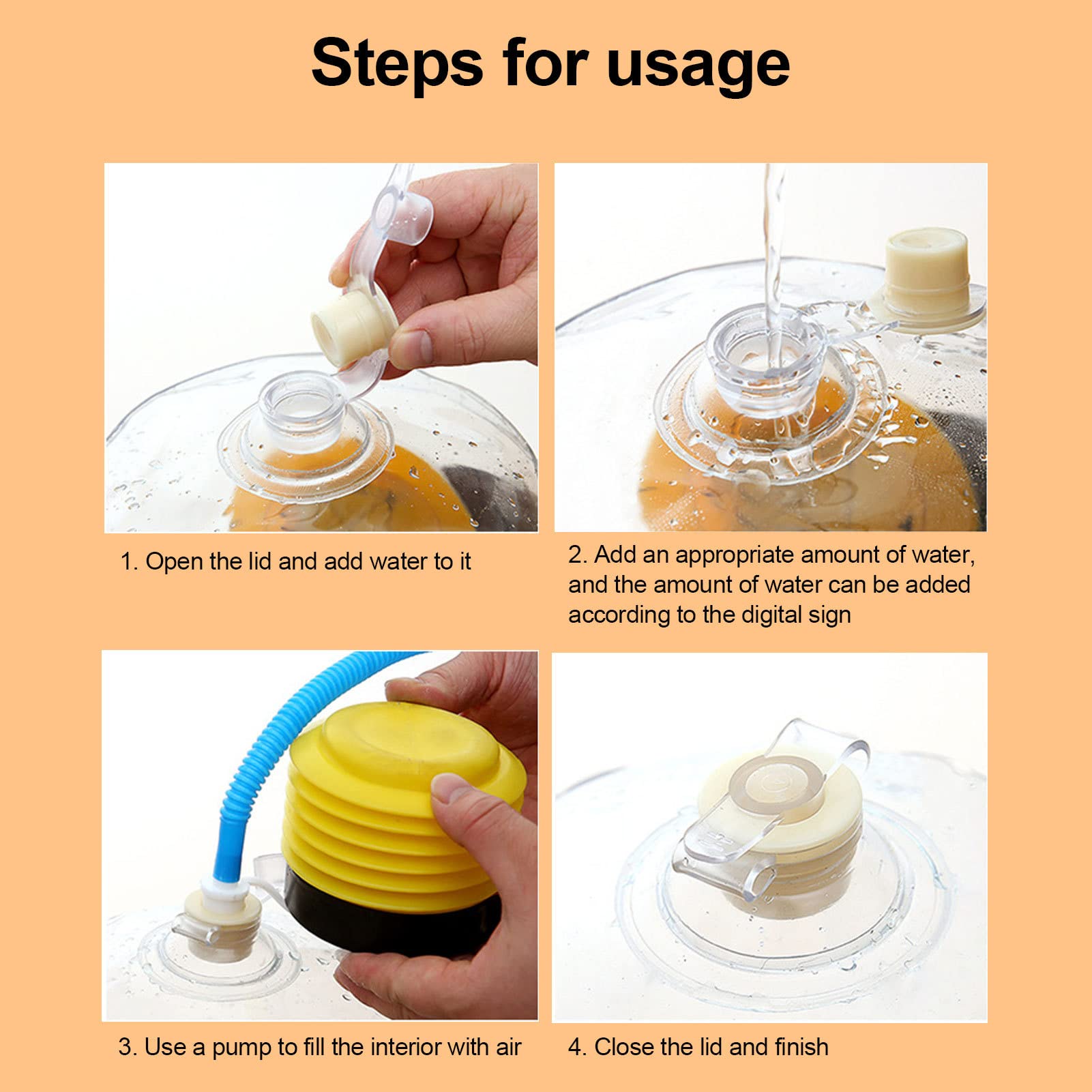 Steps for usage

1. Open the lid and add water to it

2. Add an appropriate amount of water, and the amount of water can be added according to the digital sign

3. Use a pump to fill the interior with air

4. Close the lid and finish