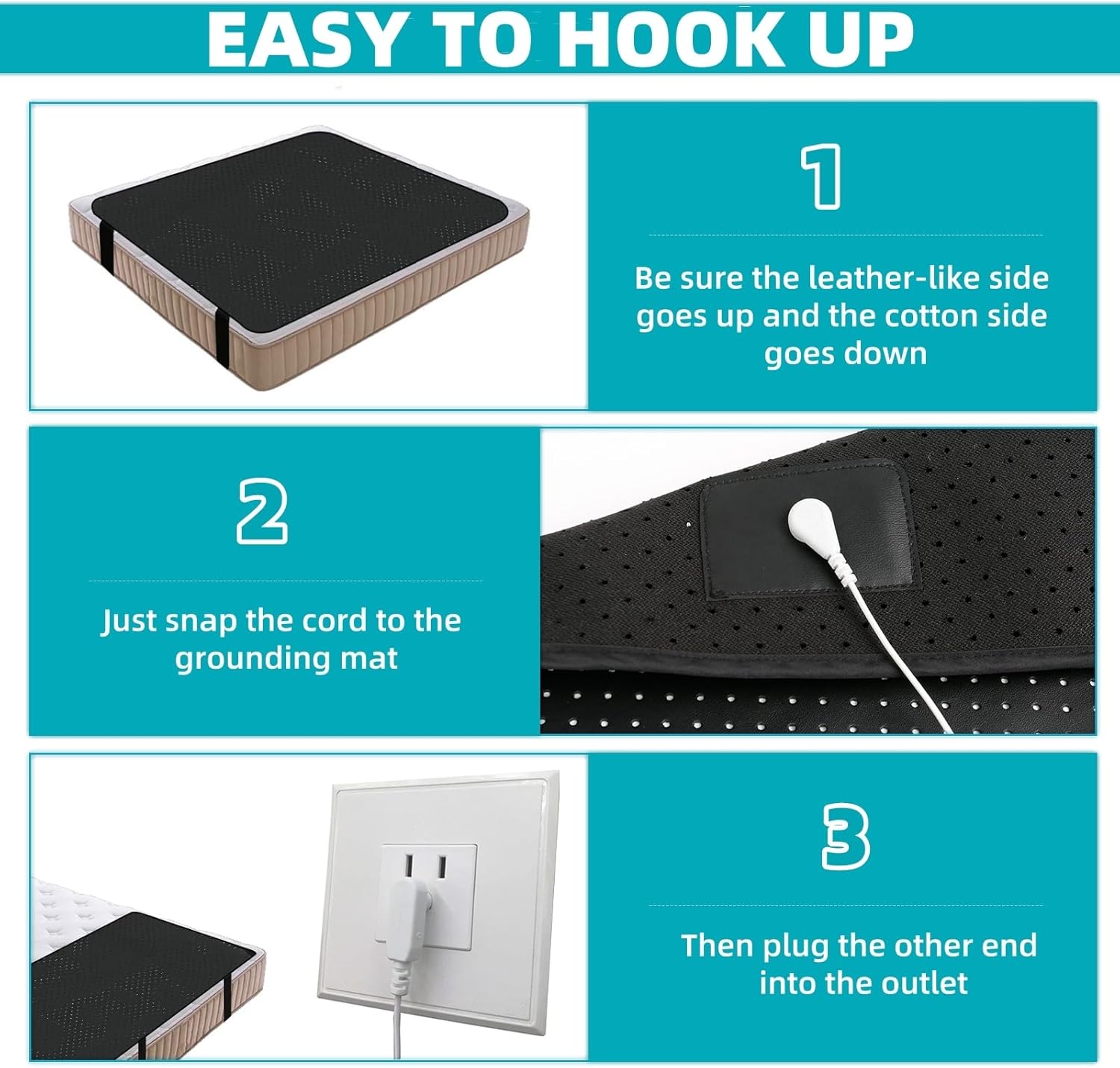 EASY TO HOOK UP

1

Be sure the leather-like side goes up and the cotton side goes down

2

Just snap the cord to the grounding mat

3

Then plug the other end into the outlet