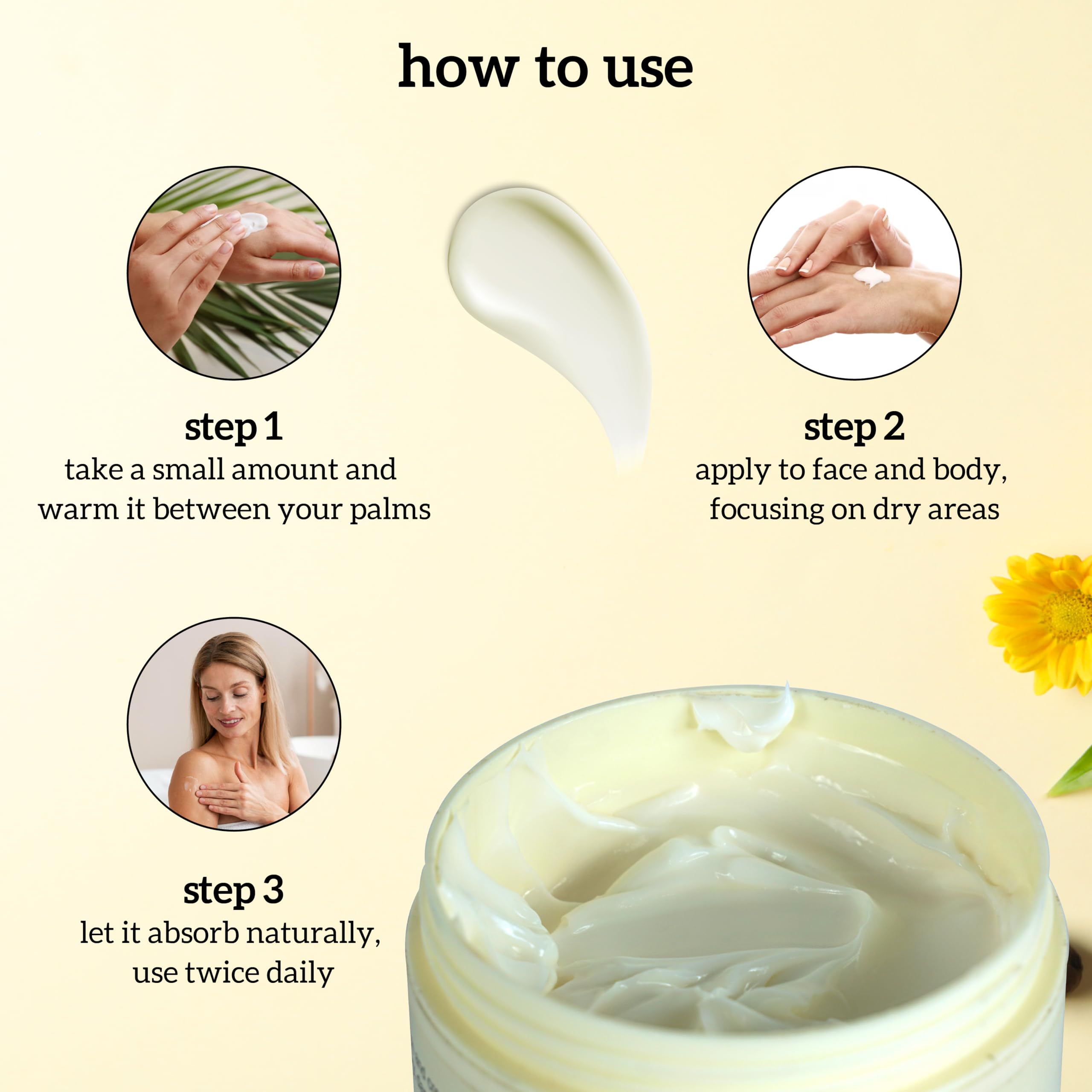 how to use

step 1
take a small amount and warm it between your palms

step 2
apply to face and body, focusing on dry areas

step 3
let it absorb naturally, use twice daily