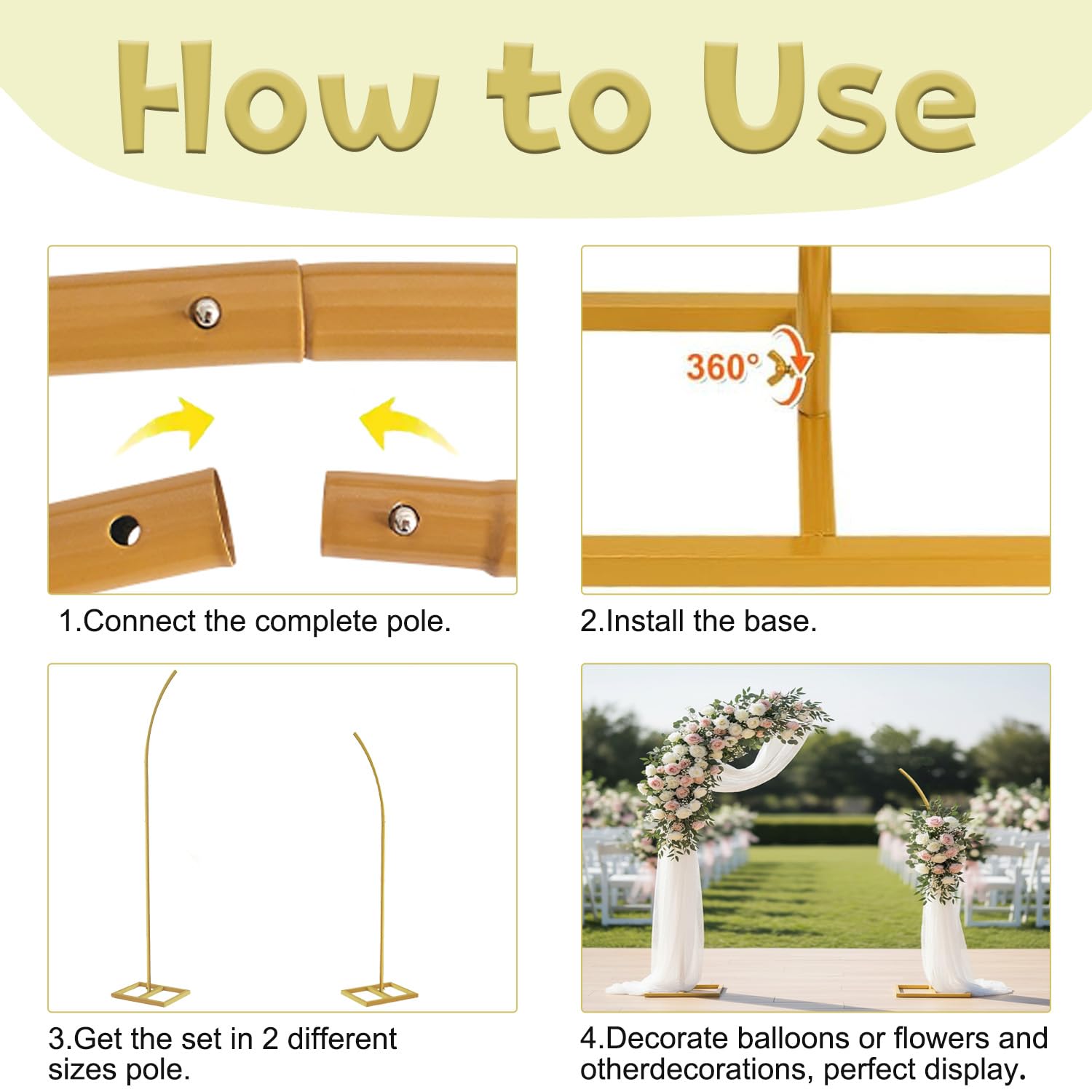 How to Use

1.Connect the complete pole.

360°

2.Install the base.

3.Get the set in 2 different sizes pole.

4.Decorate balloons or flowers and otherdecorations, perfect display.