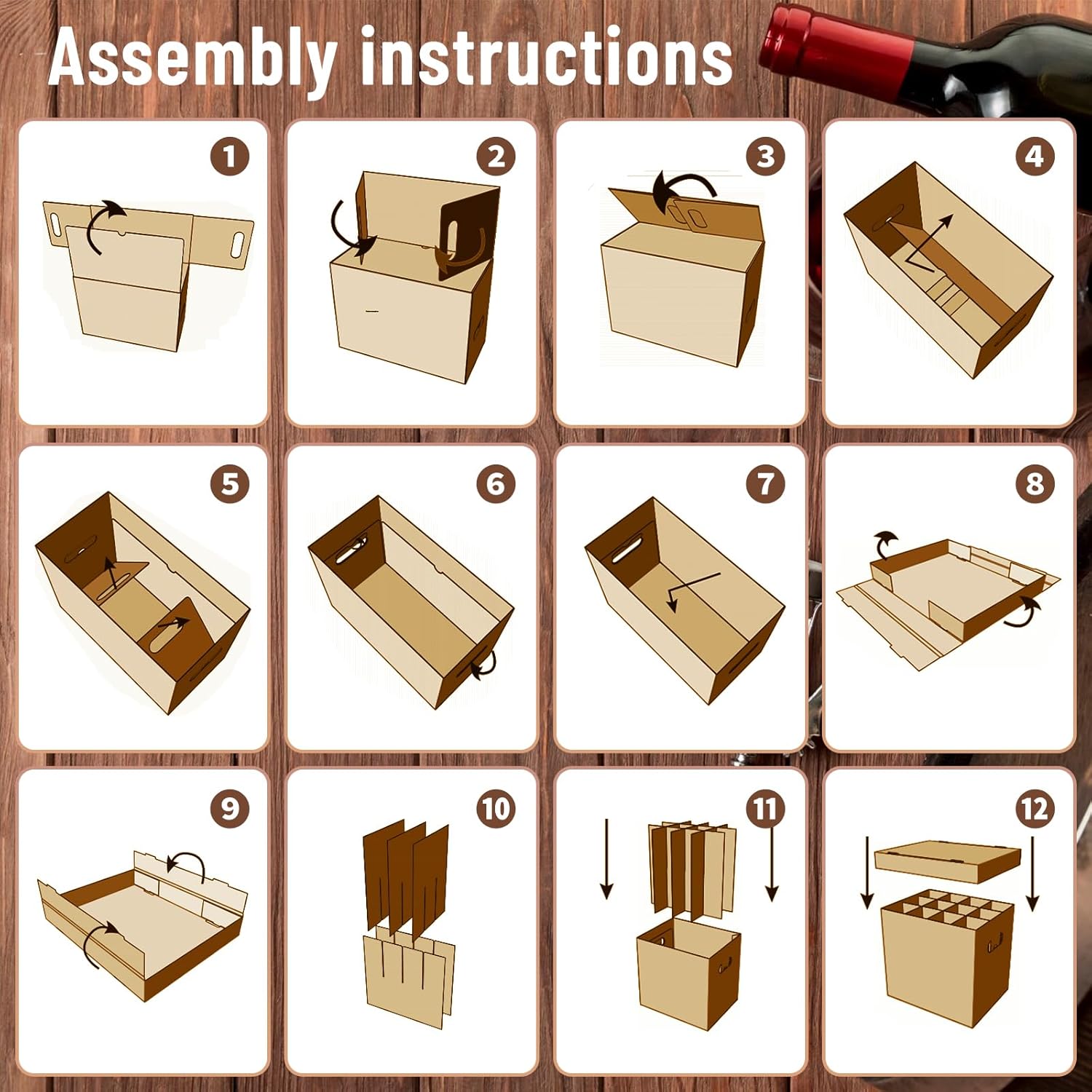 Assembly instructions

1

2

3

4

5

6

7

8

9

10

11

12