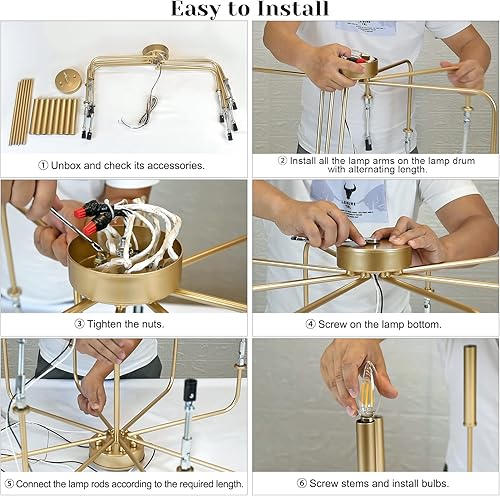 Easy to Install

① Unbox and check its accessories.

② Install all the lamp arms on the lamp drum with alternating length.

③ Tighten the nuts.

④ Screw on the lamp bottom.

⑤ Connect the lamp rods according to the required length.

⑥ Screw stems and install bulbs.