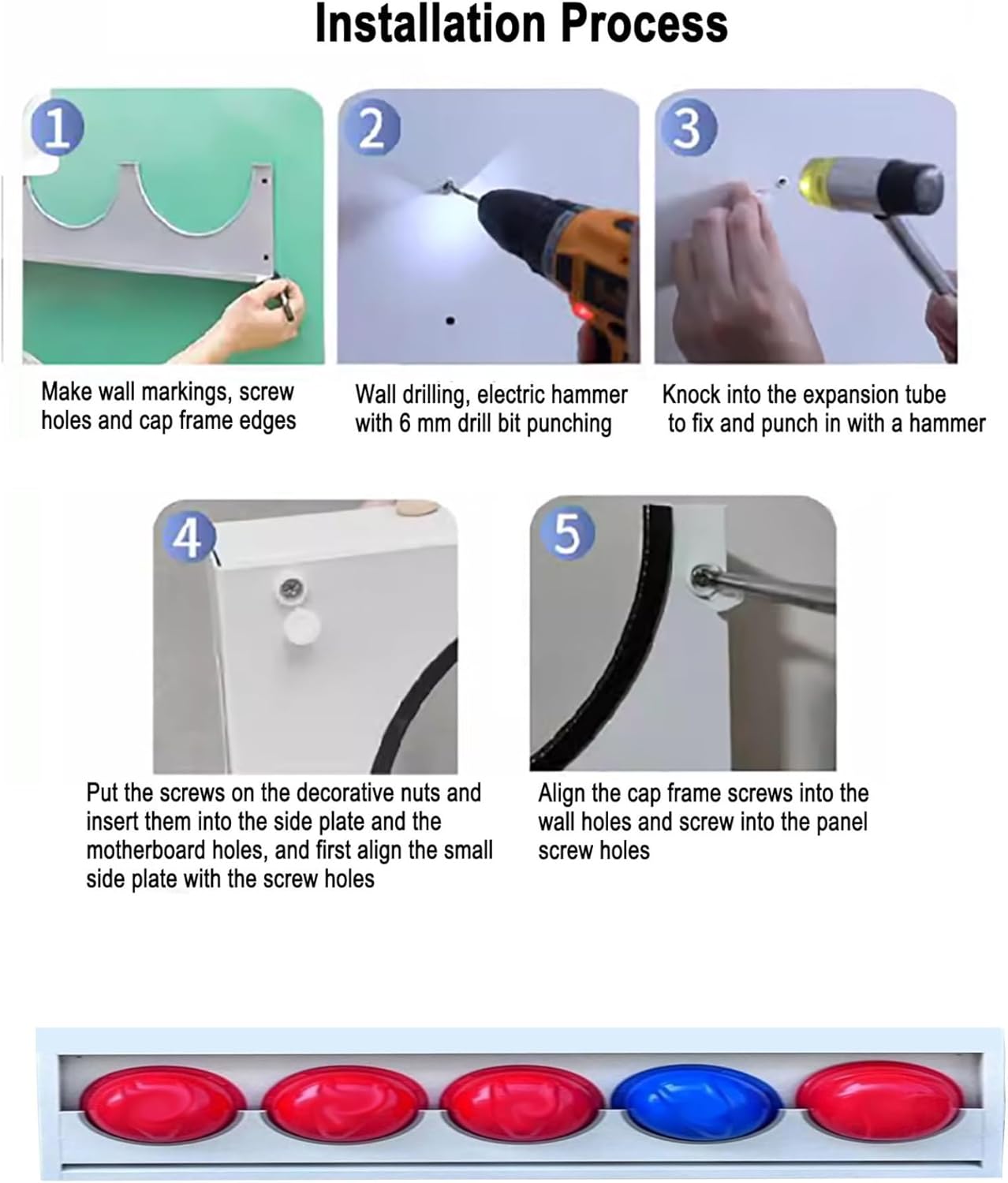 Installation Process

1

Make wall markings, screw holes and cap frame edges

2

Wall drilling, electric hammer with 6 mm drill bit punching

3

Knock into the expansion tube to fix and punch in with a hammer

4

Put the screws on the decorative nuts and insert them into the side plate and the motherboard holes, and first align the small side plate with the screw holes

5

Align the cap frame screws into the wall holes and screw into the panel screw holes