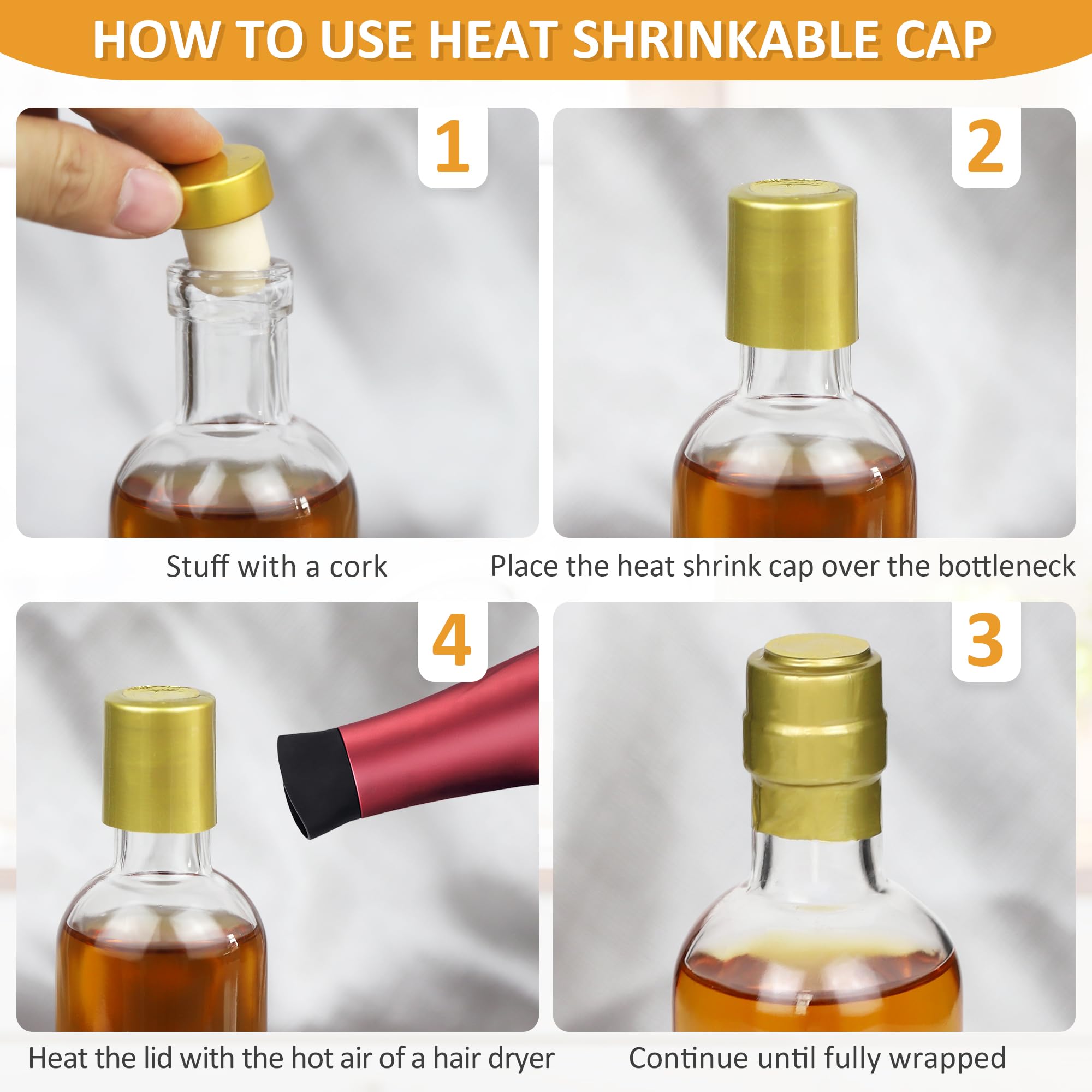 HOW TO USE HEAT SHRINKABLE CAP

1

Stuff with a cork

2

Place the heat shrink cap over the bottleneck

4

Heat the lid with the hot air of a hair dryer

3

Continue until fully wrapped