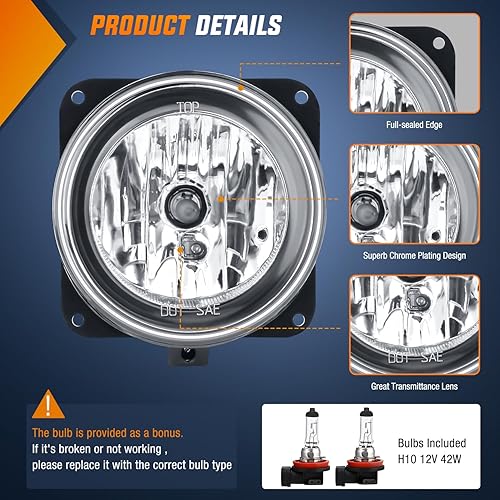 PRODUCT DETAILS

TOP

DOT SAE

Full-sealed Edge

Superb Chrome Plating Design

DOT SAE

Great Transmittance Lens

!

The bulb is provided as a bonus.
If it's broken or not working ,
please replace it with the correct bulb type

Bulbs Included
H10 12V 42W