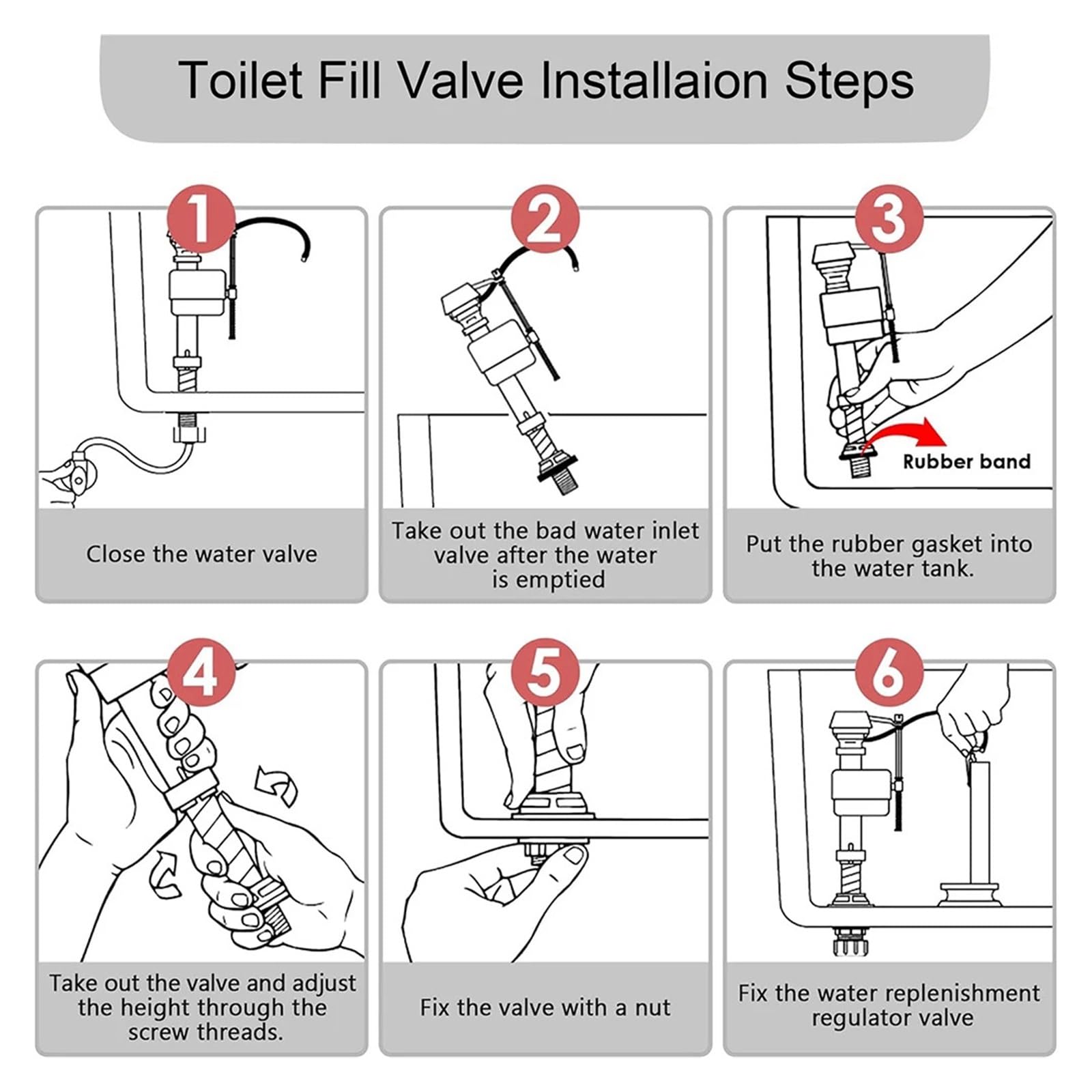 Toilet Fill Valve Installaion Steps

1

Close the water valve

2

Take out the bad water inlet valve after the water is emptied

3

Rubber band

Put the rubber gasket into the water tank.

4

Take out the valve and adjust the height through the screw threads.

5

Fix the valve with a nut

6

Fix the water replenishment regulator valve