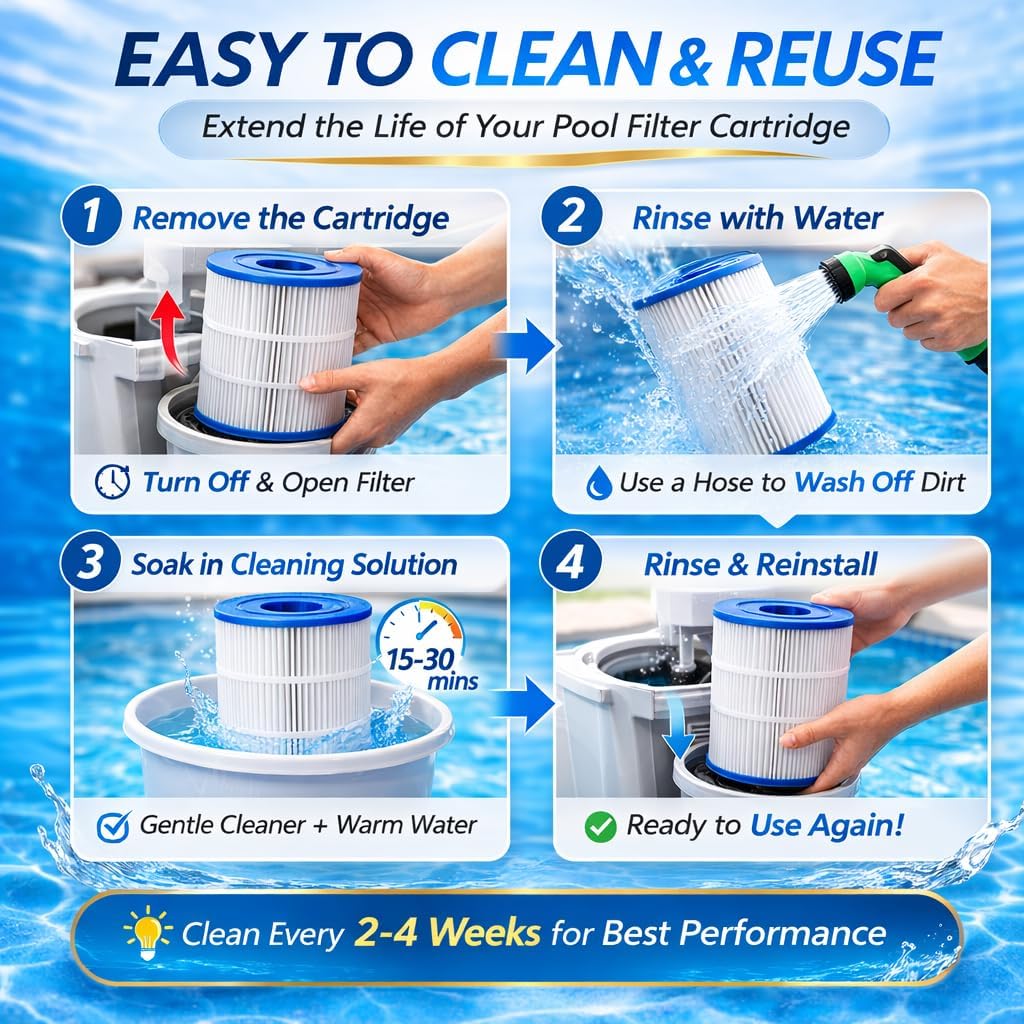 EASY TO CLEAN & REUSE

Extend the Life of Your Pool Filter Cartridge

1 Remove the Cartridge

Turn Off & Open Filter

2 Rinse with Water

Use a Hose to Wash Off Dirt

3 Soak in Cleaning Solution

15-30 mins

Gentle Cleaner + Warm Water

4 Rinse & Reinstall

Ready to Use Again!

Clean Every 2-4 Weeks for Best Performance