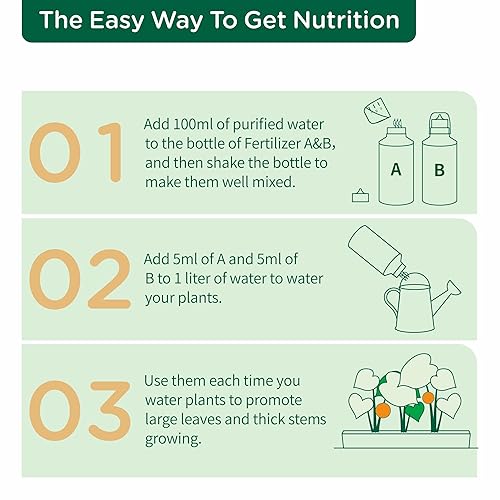 The Easy Way To Get Nutrition

01

Add 100ml of purified water to the bottle of Fertilizer A&B, and then shake the bottle to make them well mixed.

A

B

02

Add 5ml of A and 5ml of B to 1 liter of water to water your plants.

03

Use them each time you water plants to promote large leaves and thick stems growing.