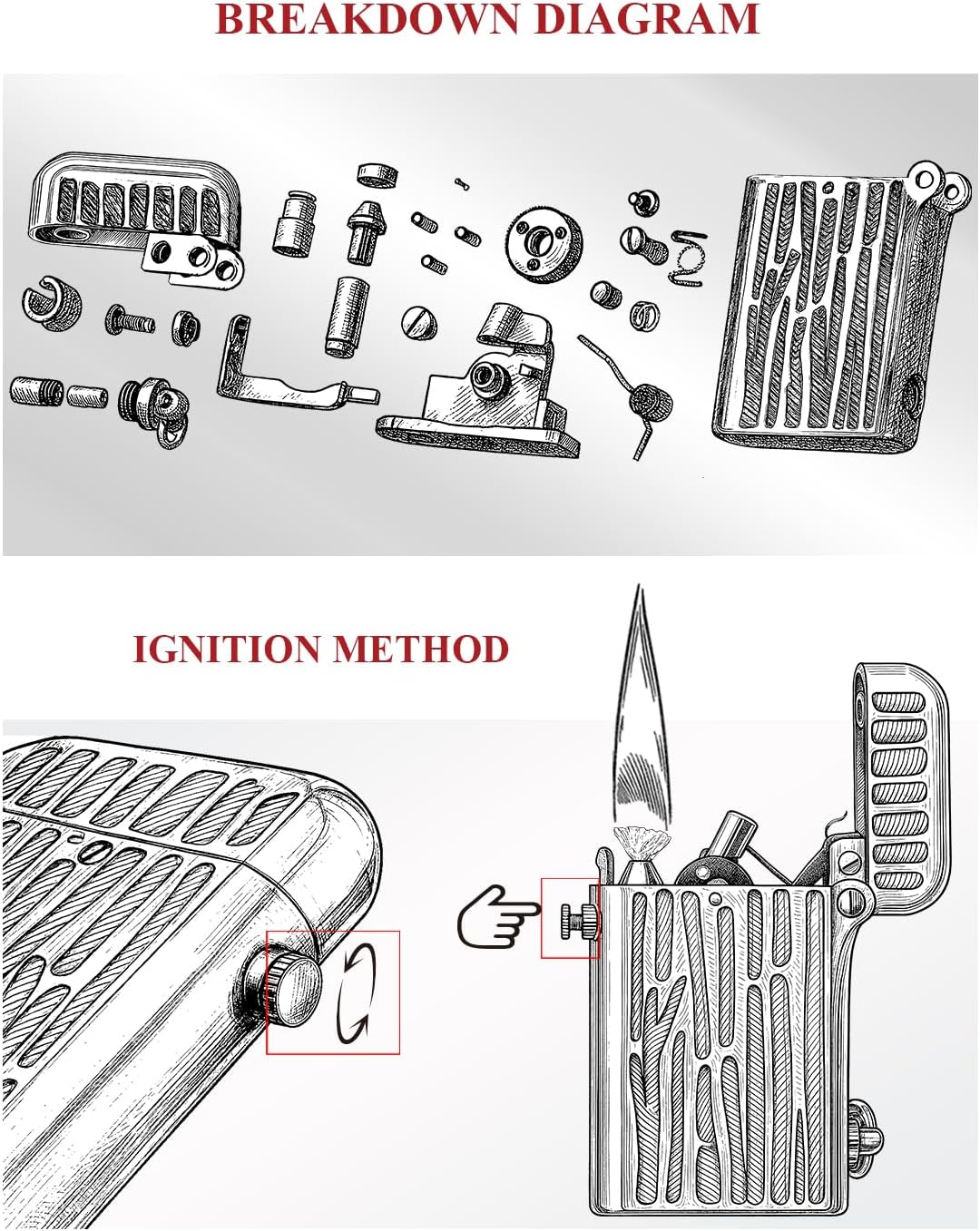 BREAKDOWN DIAGRAM

IGNITION METHOD