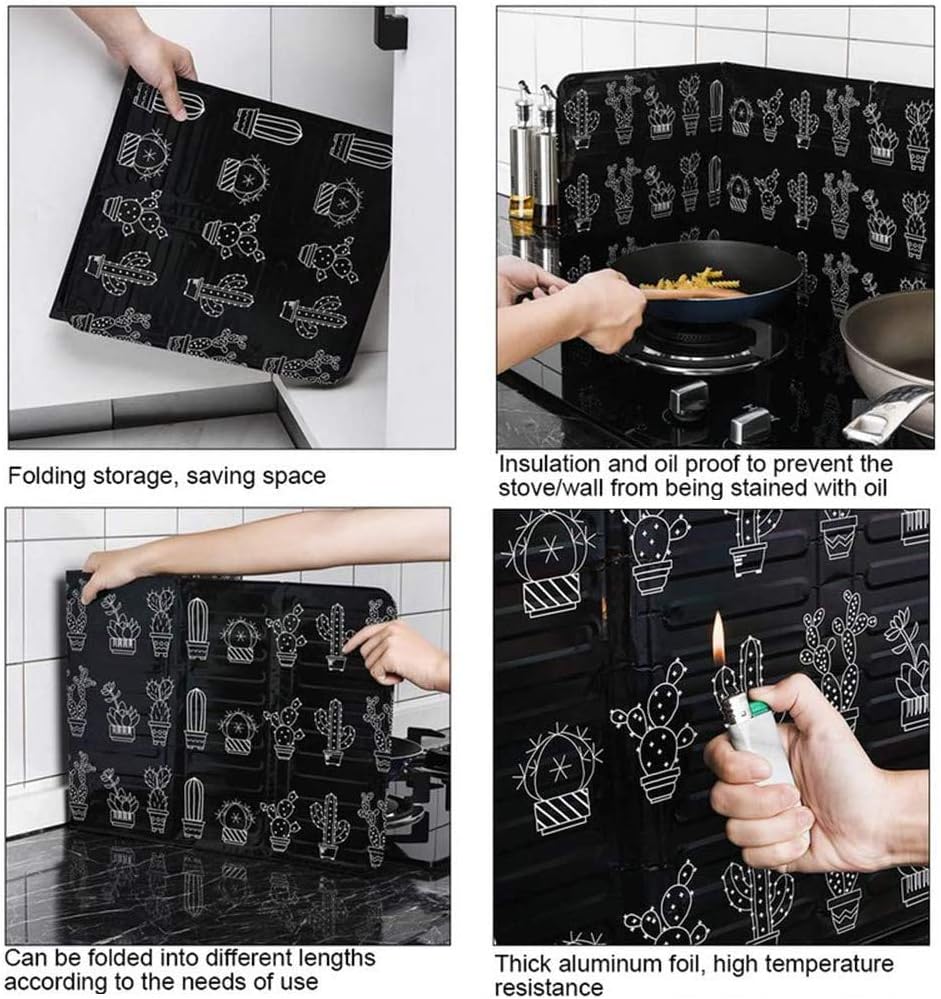 Folding storage, saving space

Insulation and oil proof to prevent the stove/wall from being stained with oil

Can be folded into different lengths according to the needs of use

Thick aluminum foil, high temperature resistance