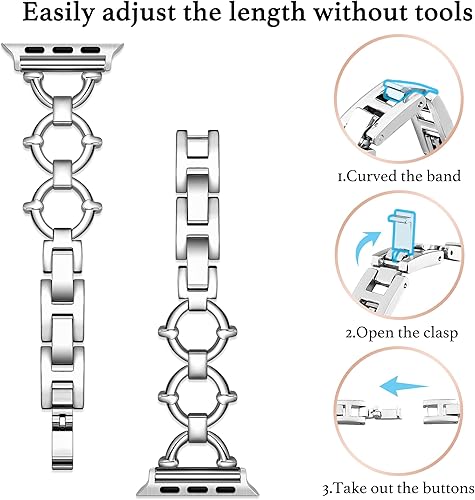 Easily adjust the length without tools

1.Curved the band

2.Open the clasp

3.Take out the buttons