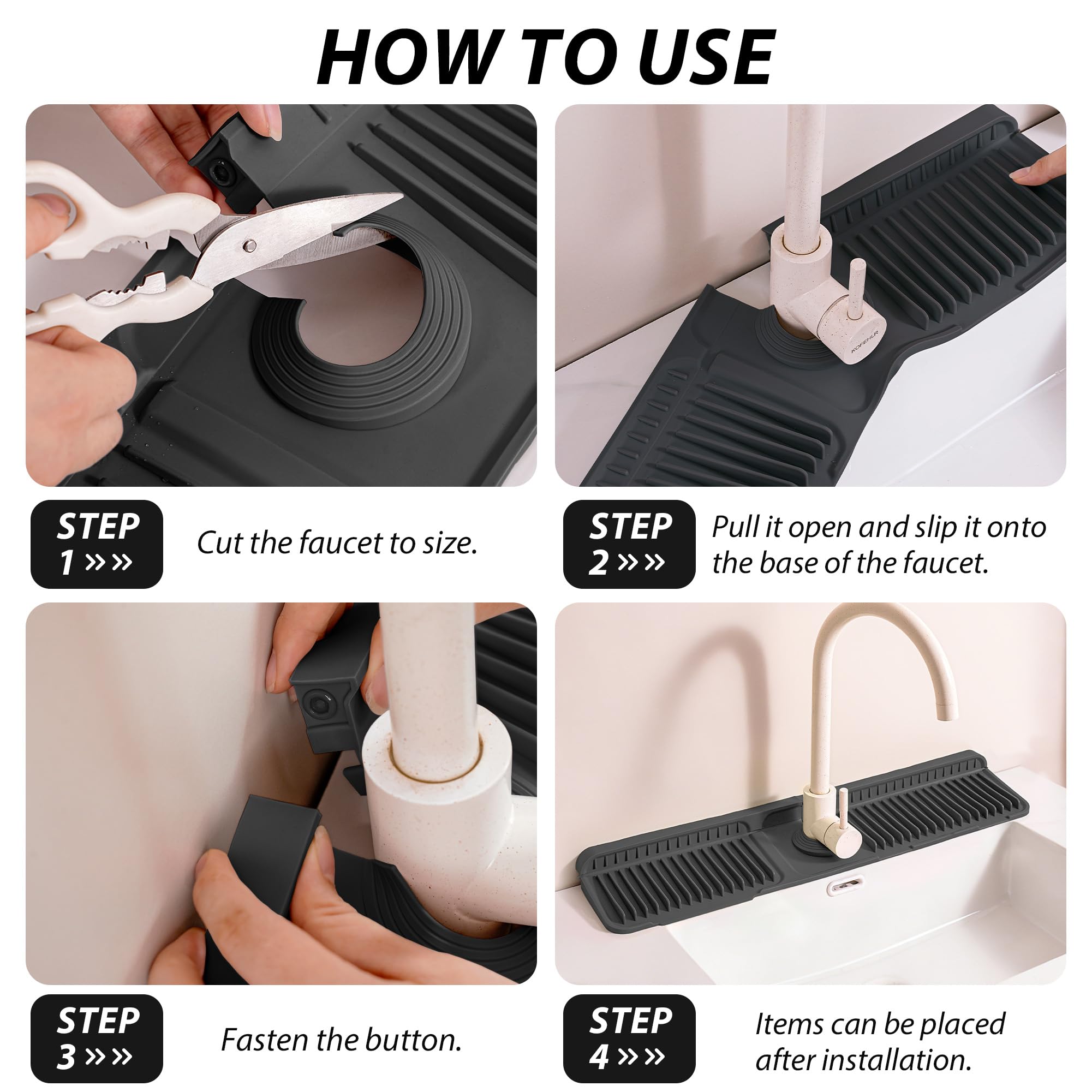 HOW TO USE

KOFEHLR

STEP 1 »»

Cut the faucet to size.

STEP 2 »»

Pull it open and slip it onto the base of the faucet.

STEP 3 »»

Fasten the button.

STEP 4 »»

Items can be placed after installation.