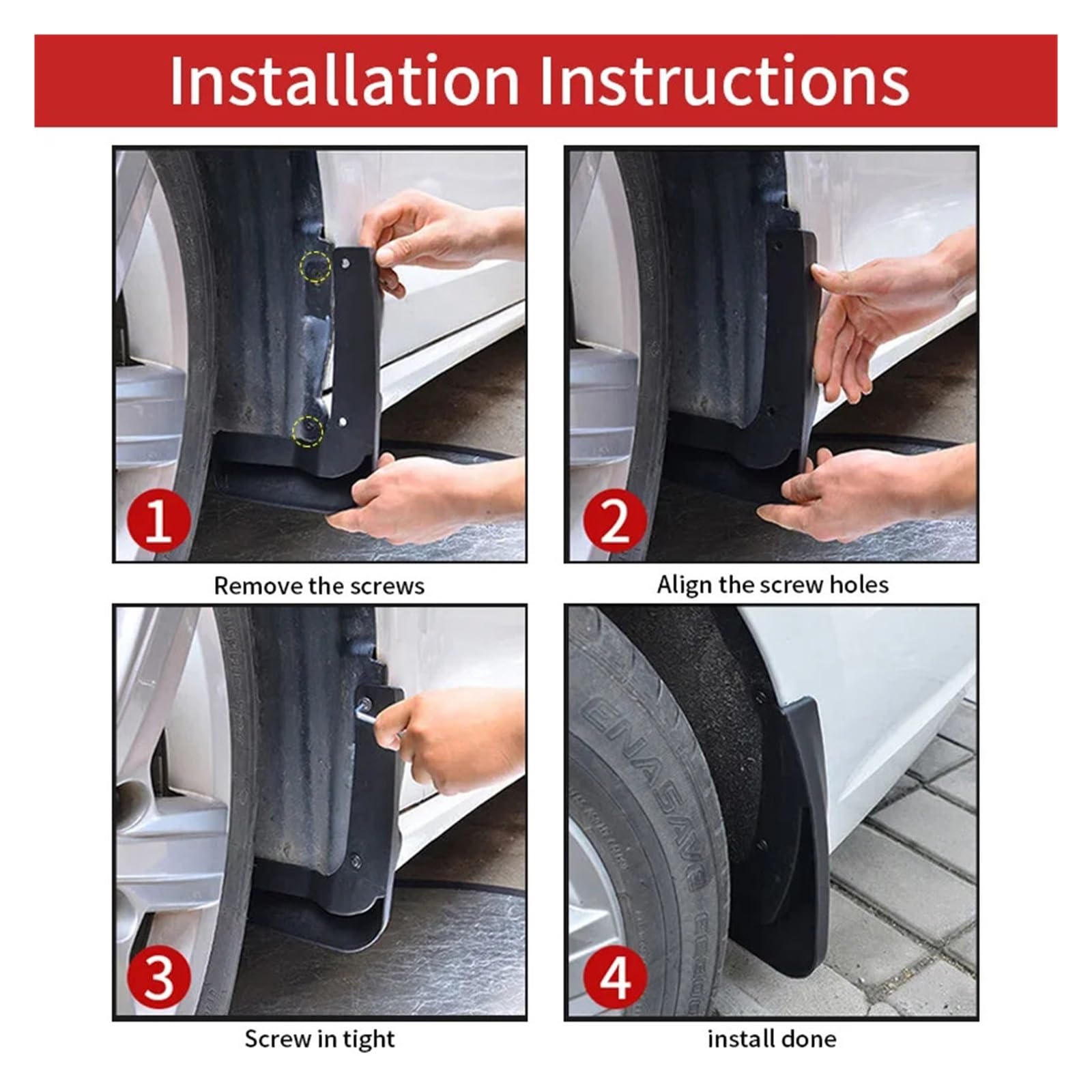 Installation Instructions

1

Remove the screws

2

Align the screw holes

3

Screw in tight

4

install done