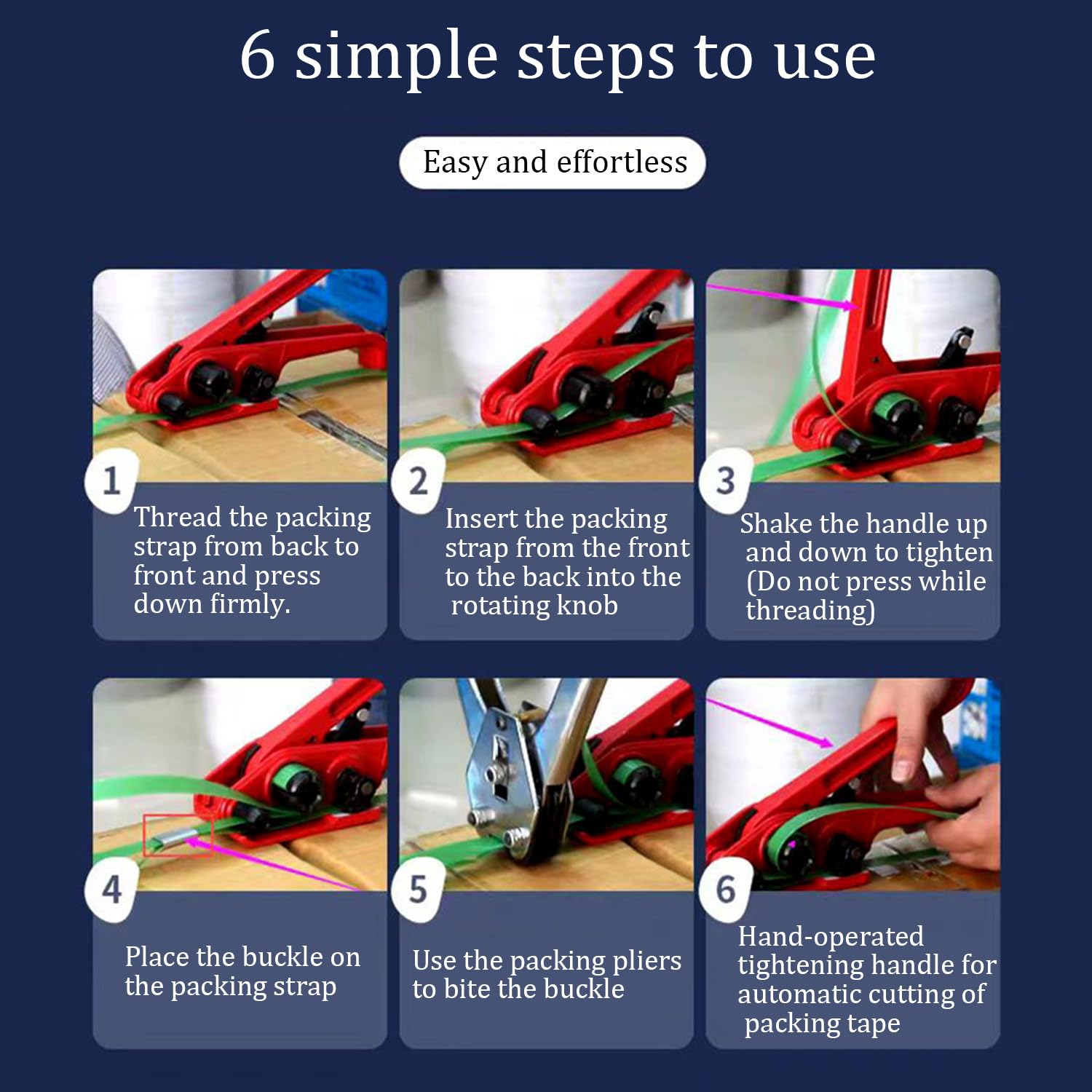 6 simple steps to use

Easy and effortless

1

Thread the packing strap from back to front and press down firmly.

2

Insert the packing strap from the front to the back into the rotating knob

3

Shake the handle up and down to tighten (Do not press while threading)

4

Place the buckle on the packing strap

5

Use the packing pliers to bite the buckle

6

Hand-operated tightening handle for automatic cutting of packing tape