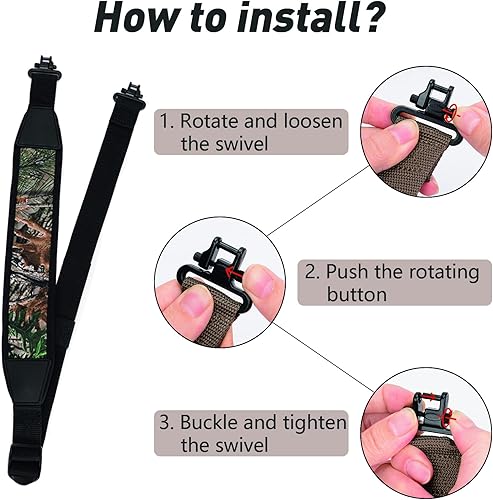 How to install?

1. Rotate and loosen the swivel

2. Push the rotating button

3. Buckle and tighten the swivel