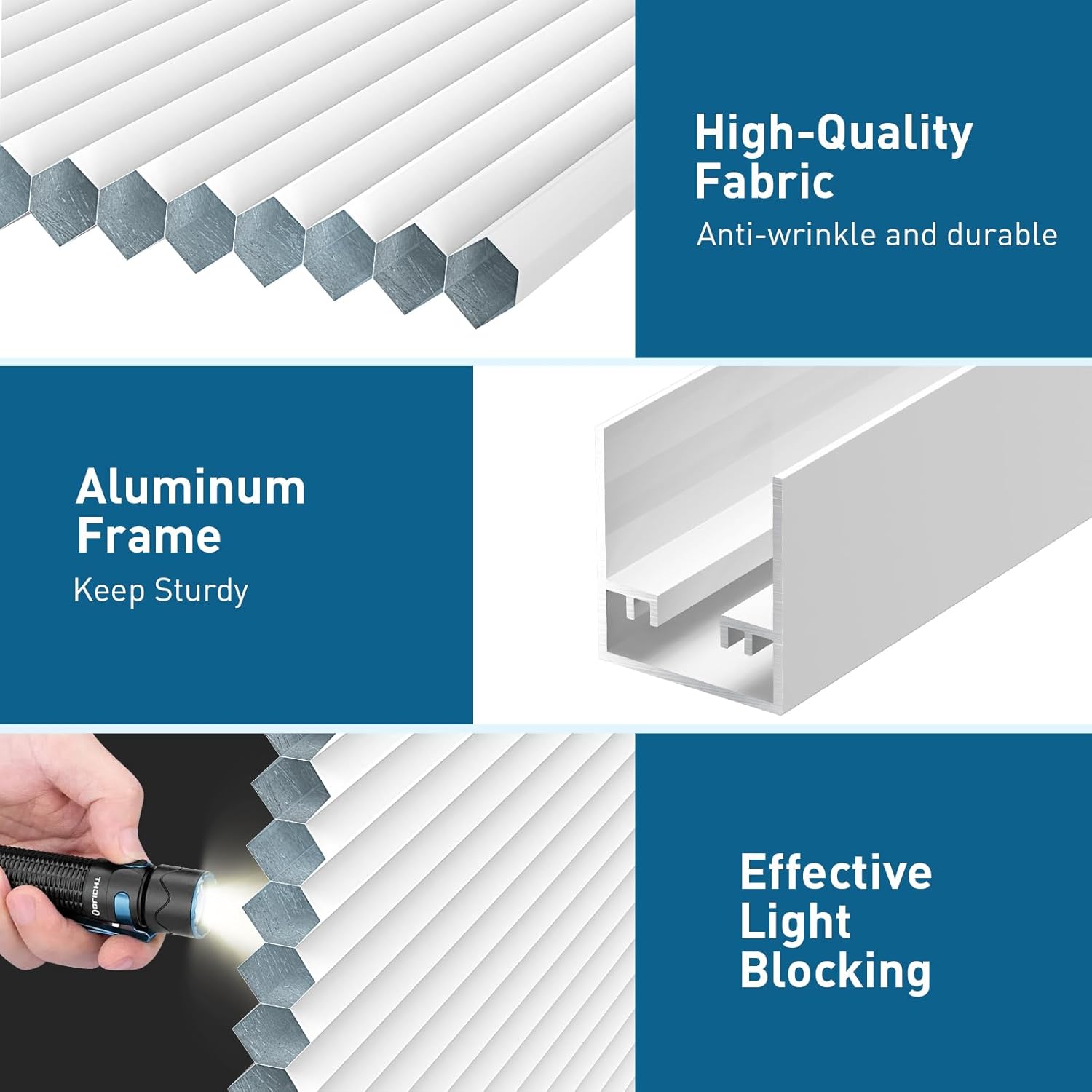 High-Quality Fabric
Anti-wrinkle and durable

Aluminum Frame
Keep Sturdy

OLIGHT

Effective Light Blocking