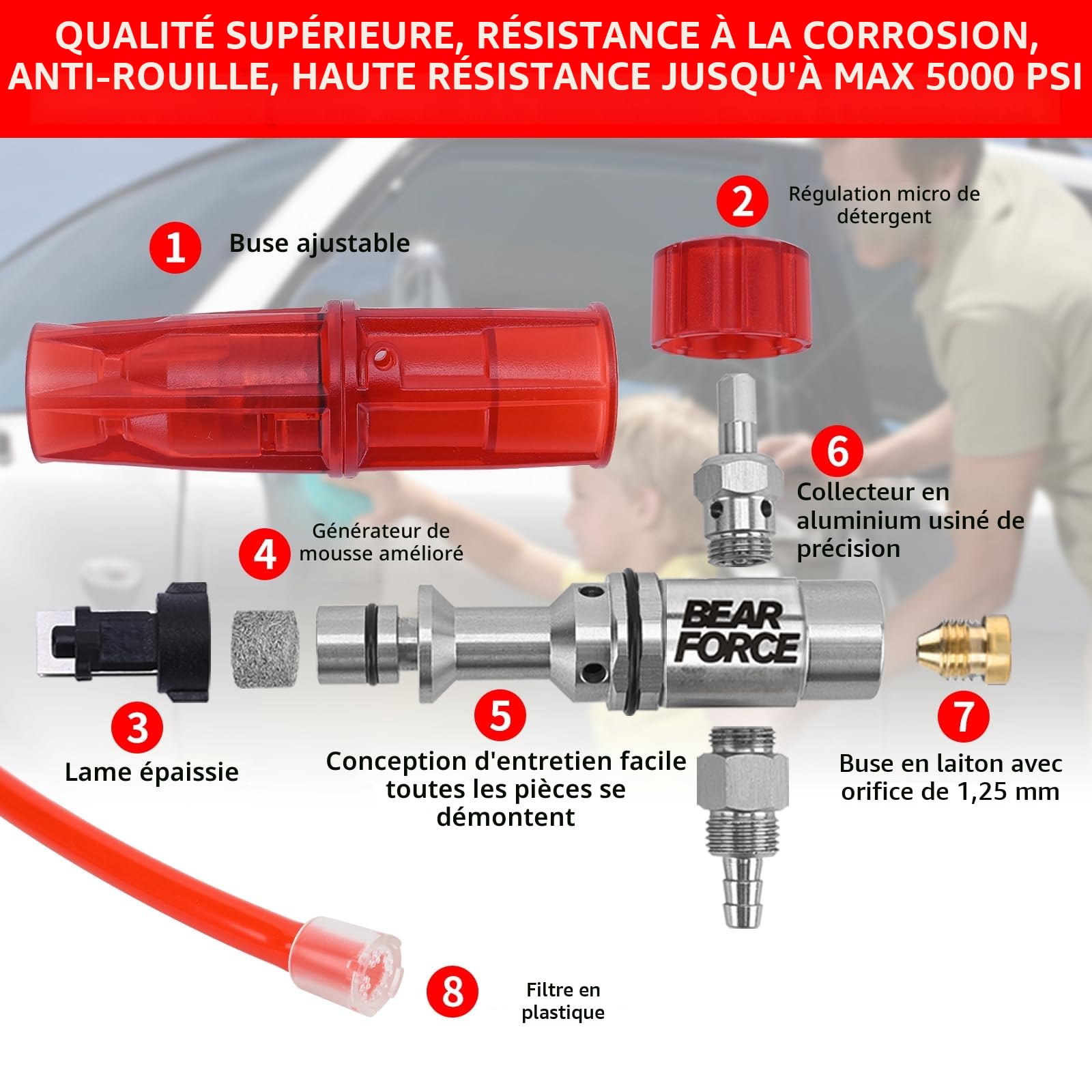 QUALITÉ SUPÉRIEURE, RÉSISTANCE À LA CORROSION, ANTI-ROUILLE, HAUTE RÉSISTANCE JUSQU'À MAX 5000 PSI

1 Buse ajustable

2 Régulation micro de détergent

6 Collecteur en aluminium usiné de précision

4 Générateur de mousse amélioré

BEAR FORCE

3 Lame épaissie

5 Conception d'entretien facile toutes les pièces se démontent

7 Buse en laiton avec orifice de 1,25 mm

8 Filtre en plastique