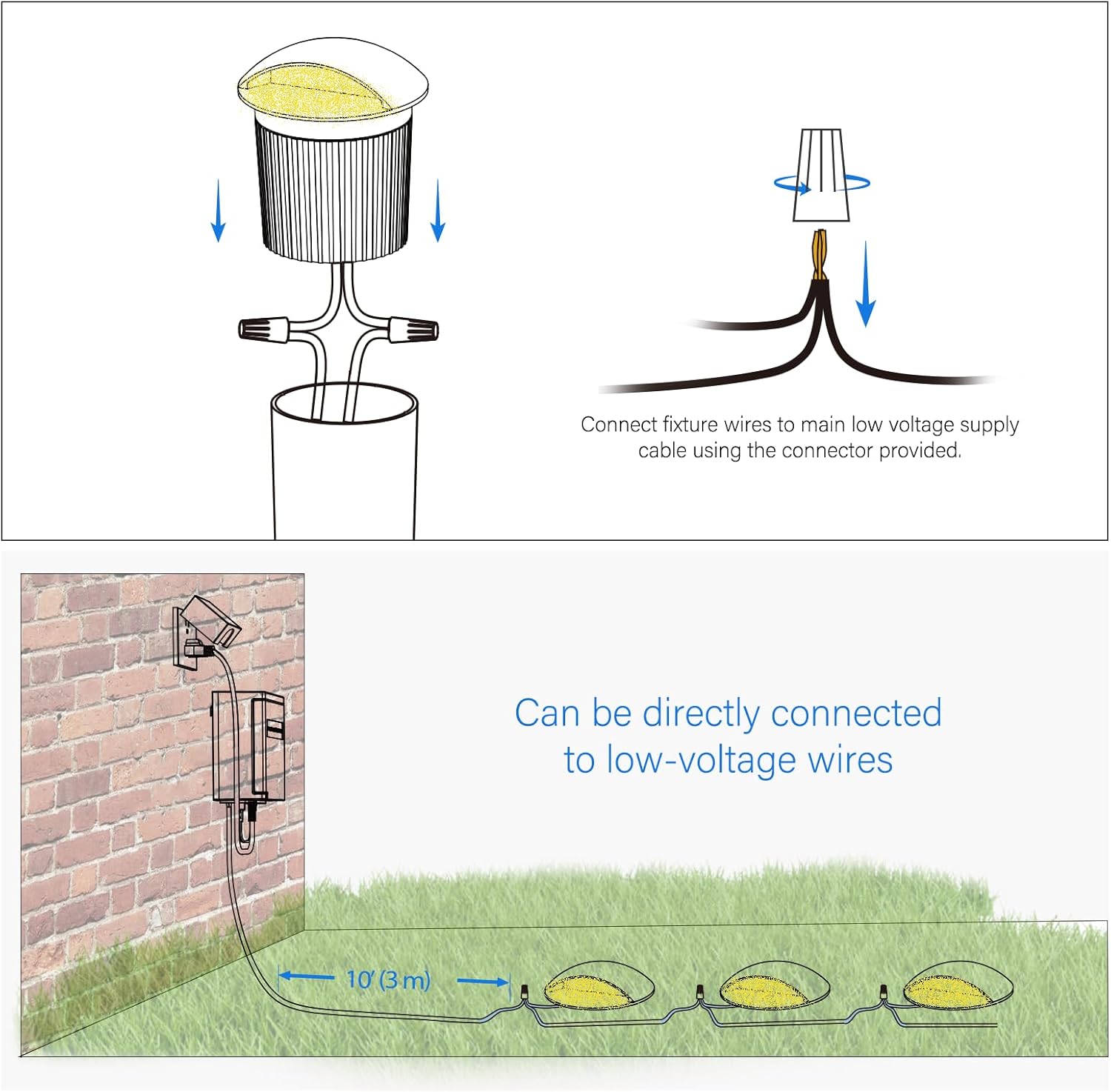 Connect fixture wires to main low voltage supply cable using the connector provided.

Can be directly connected to low-voltage wires

10' (3 m)