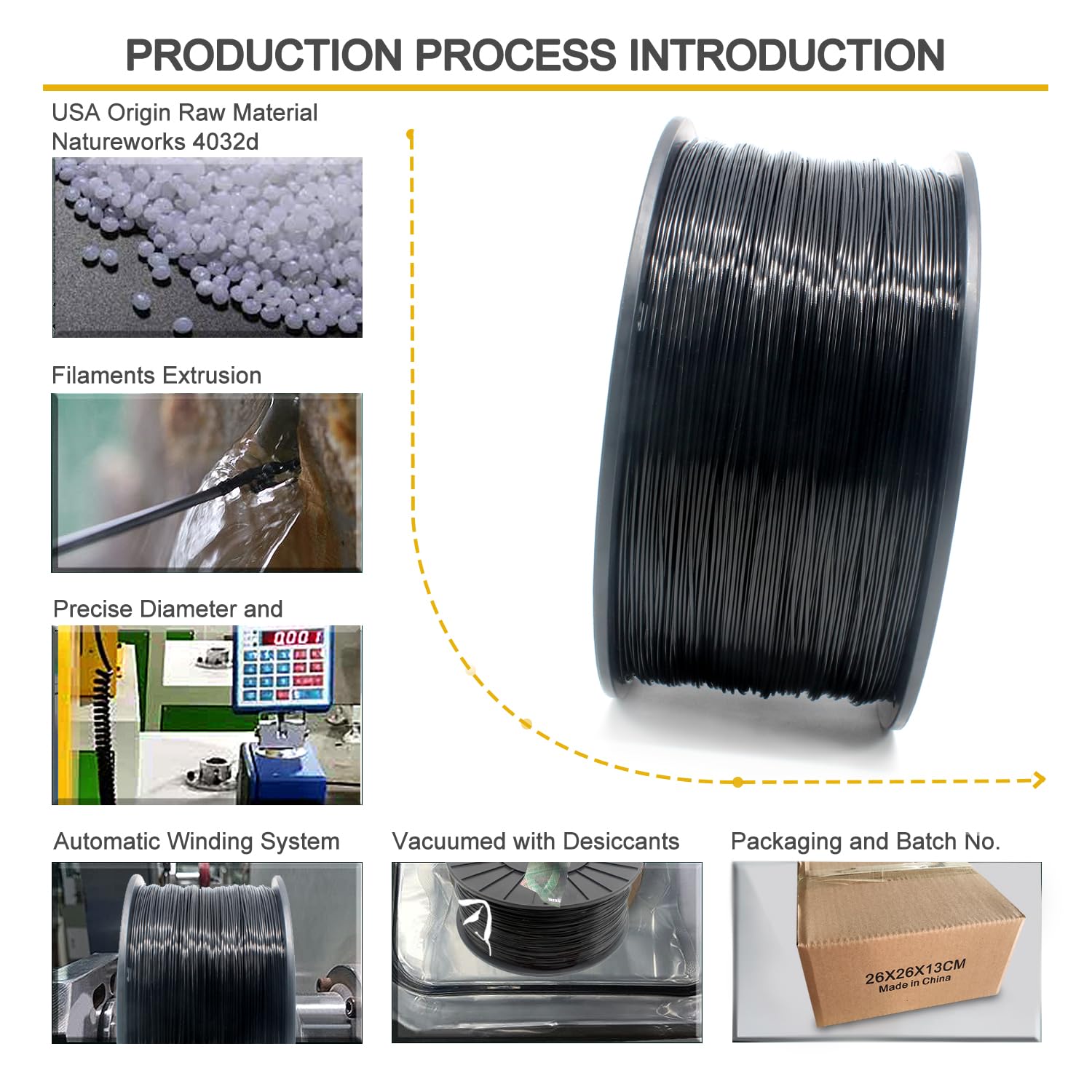 PRODUCTION PROCESS INTRODUCTION

USA Origin Raw Material Natureworks 4032d

Filaments Extrusion

Precise Diameter and

000

Automatic Winding System

Vacuumed with Desiccants

Packaging and Batch No.

26X26X13CM
Made in China