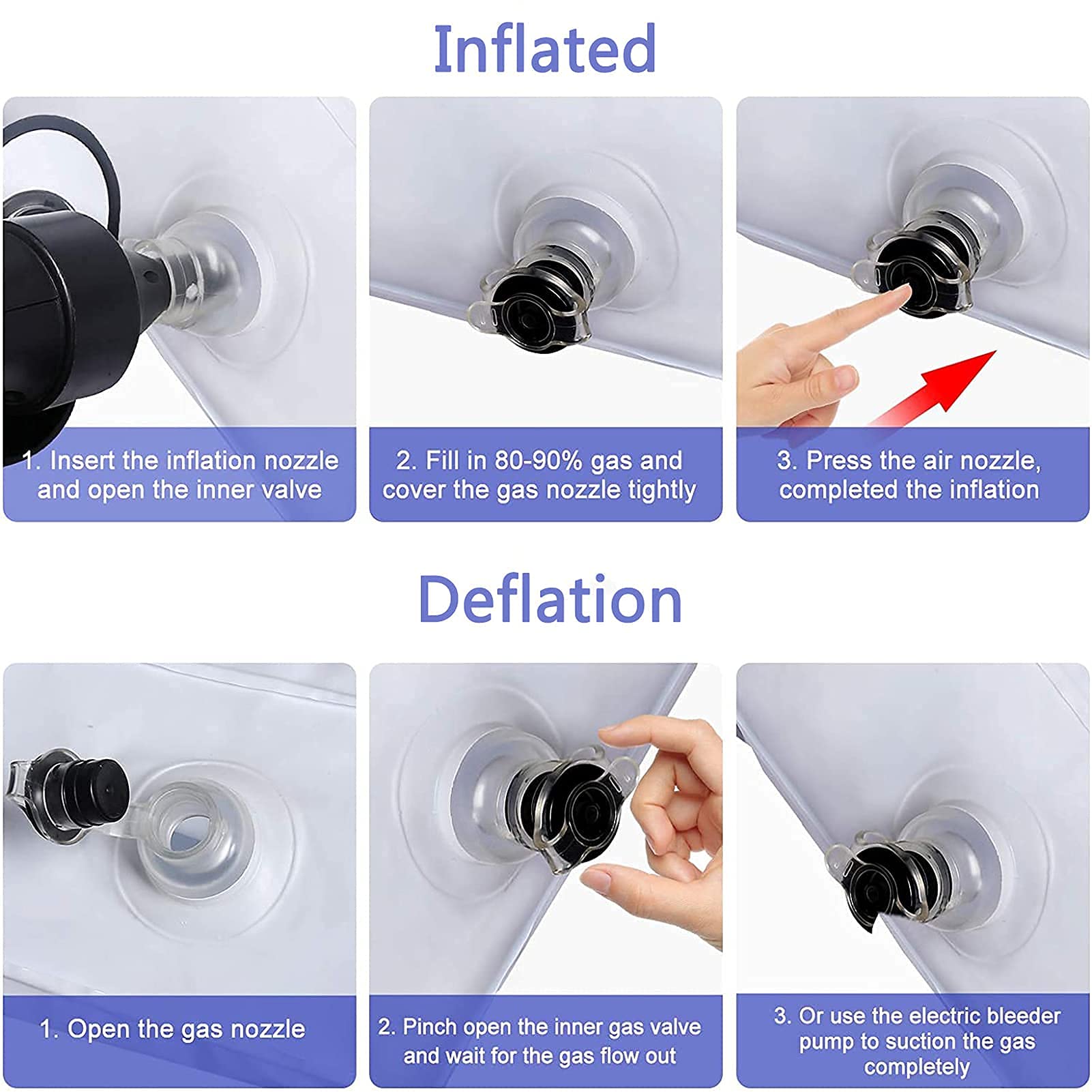 Inflated

1. Insert the inflation nozzle and open the inner valve

2. Fill in 80-90% gas and cover the gas nozzle tightly

3. Press the air nozzle, completed the inflation

Deflation

1. Open the gas nozzle

2. Pinch open the inner gas valve and wait for the gas flow out

3. Or use the electric bleeder pump to suction the gas completely