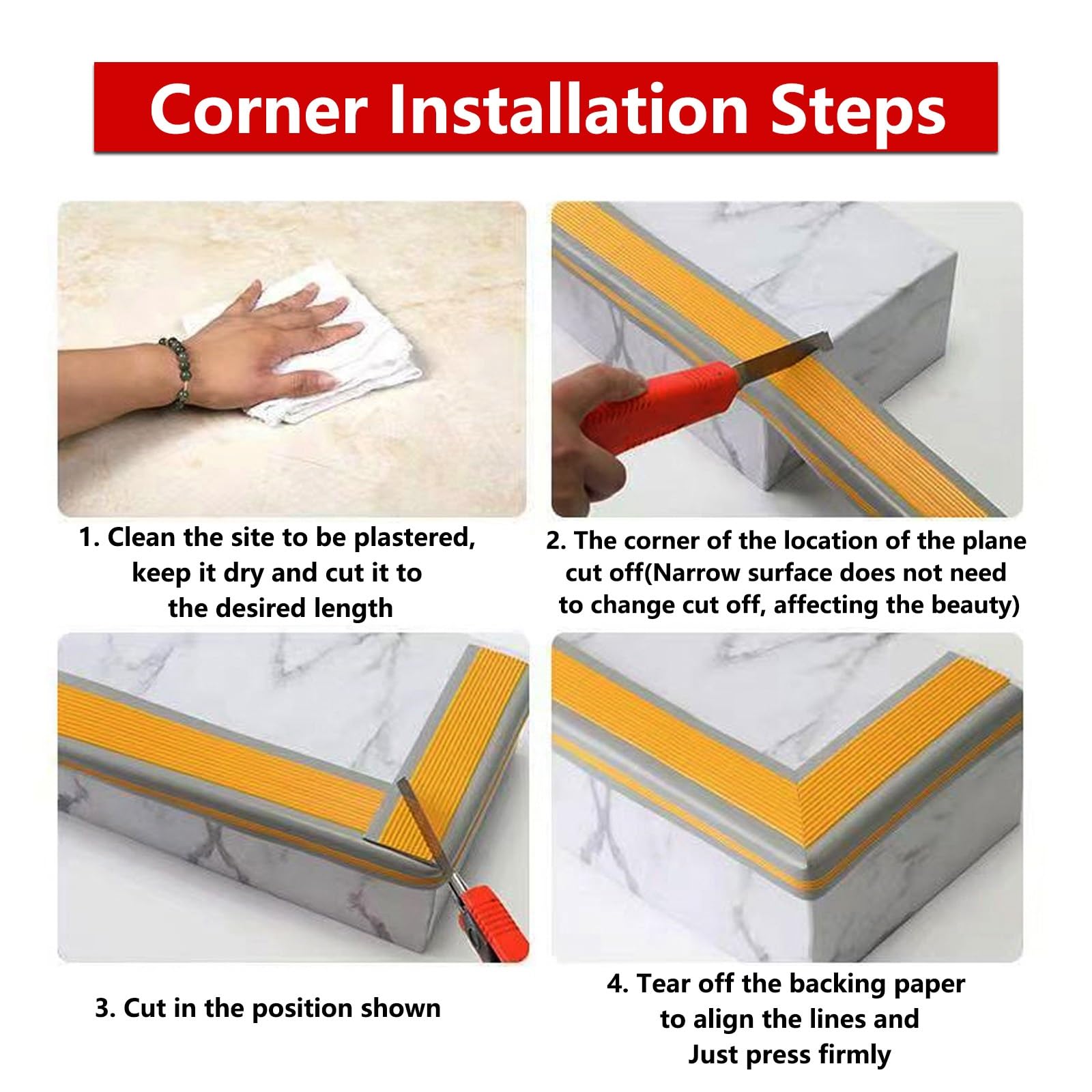 Corner Installation Steps

1. Clean the site to be plastered, keep it dry and cut it to the desired length

2. The corner of the location of the plane cut off(Narrow surface does not need to change cut off, affecting the beauty)

3. Cut in the position shown

4. Tear off the backing paper to align the lines and Just press firmly