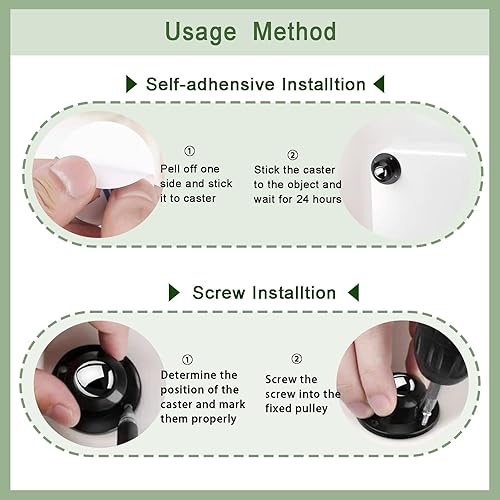 Usage Method

Self-adhensive Installtion

①
Pell off one side and stick it to caster

②
Stick the caster to the object and wait for 24 hours

Screw Installtion

①
Determine the position of the caster and mark them properly

②
Screw the screw into the fixed pulley