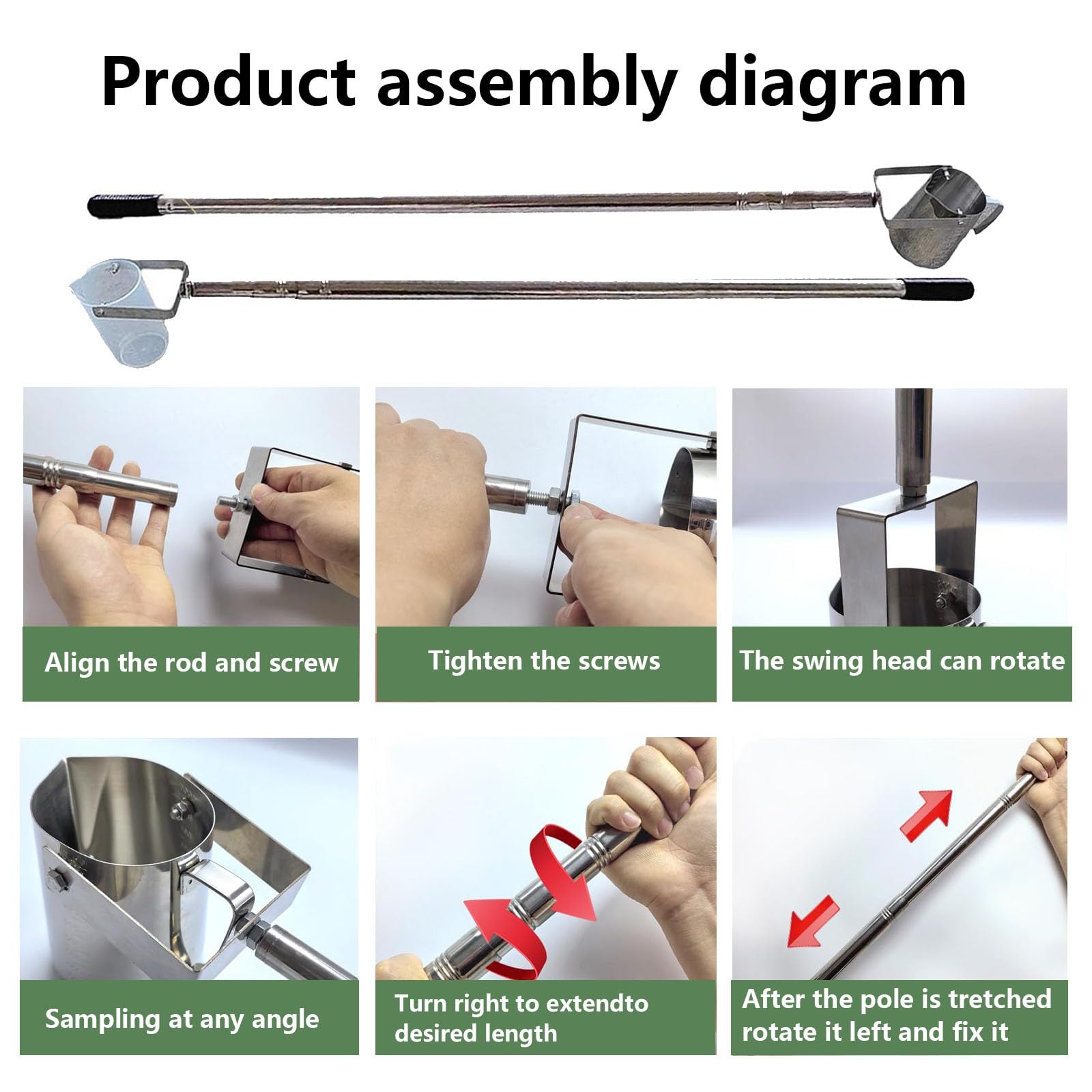 Product assembly diagram

Align the rod and screw

Tighten the screws

The swing head can rotate

Sampling at any angle

Turn right to extendto desired length

After the pole is tretched rotate it left and fix it