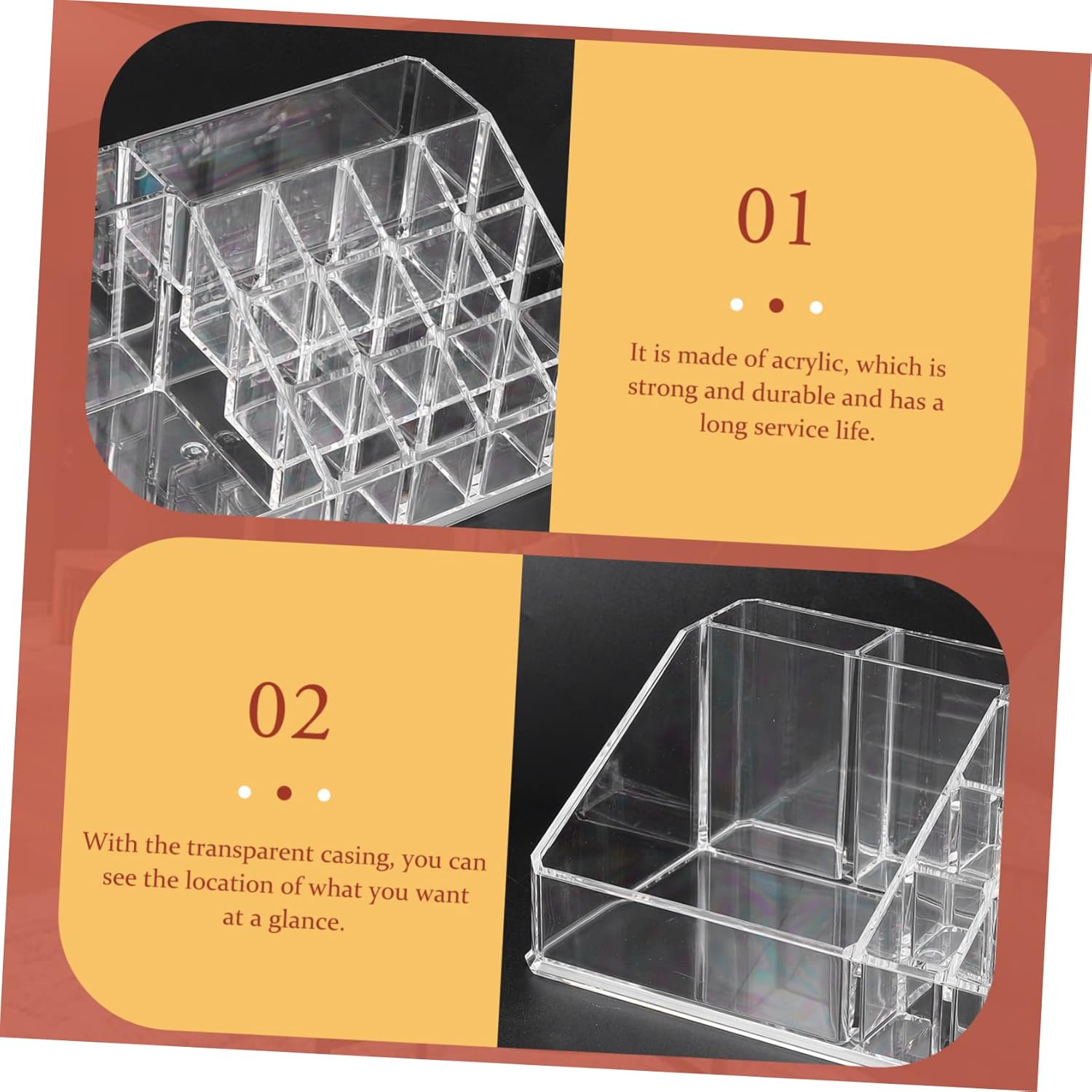 01

It is made of acrylic, which is strong and durable and has a long service life.

02

With the transparent casing, you can see the location of what you want at a glance.